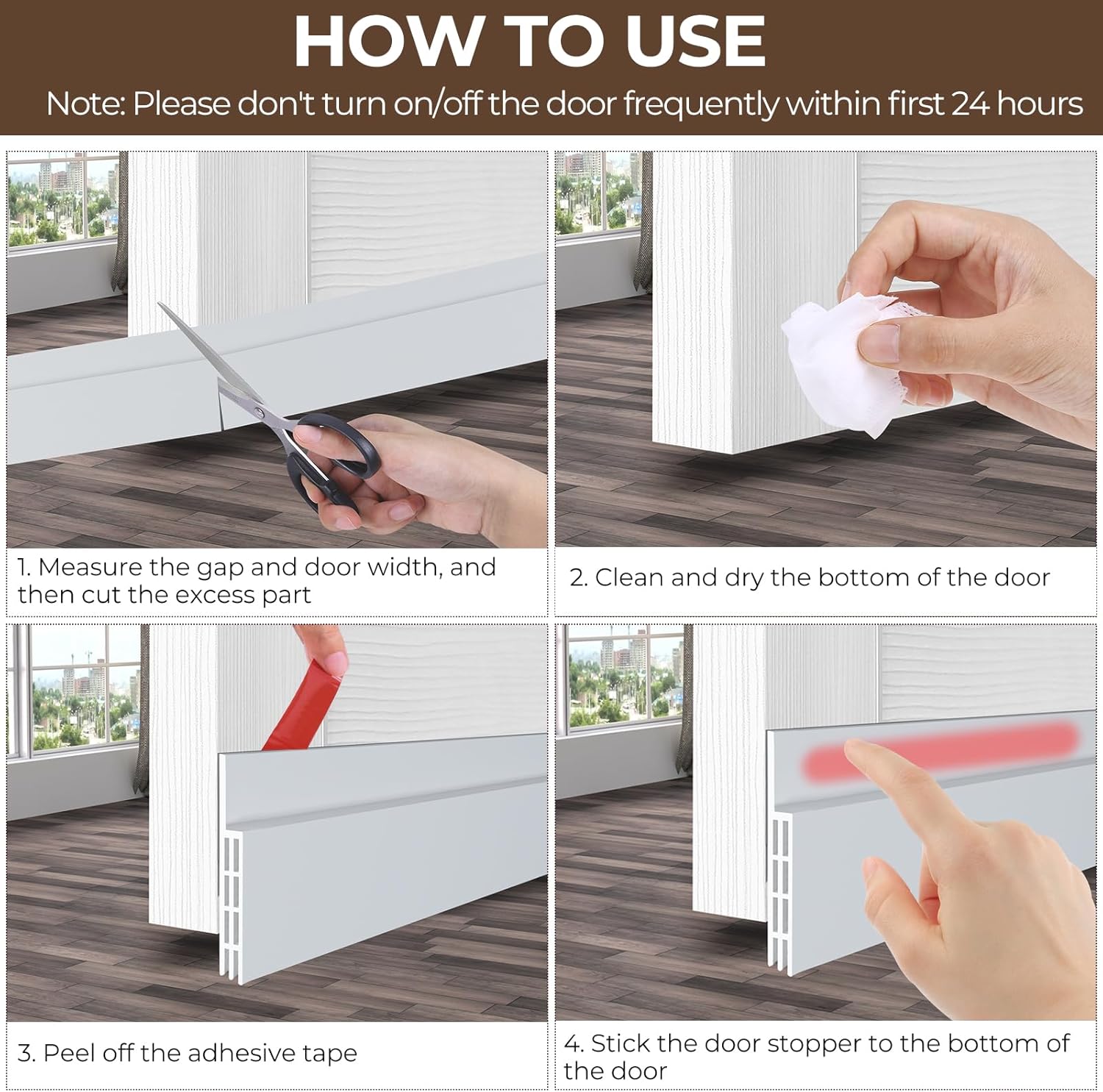 HOW TO USE

Note: Please don't turn on/off the door frequently within first 24 hours

1. Measure the gap and door width, and then cut the excess part

2. Clean and dry the bottom of the door

3. Peel off the adhesive tape

4. Stick the door stopper to the bottom of the door