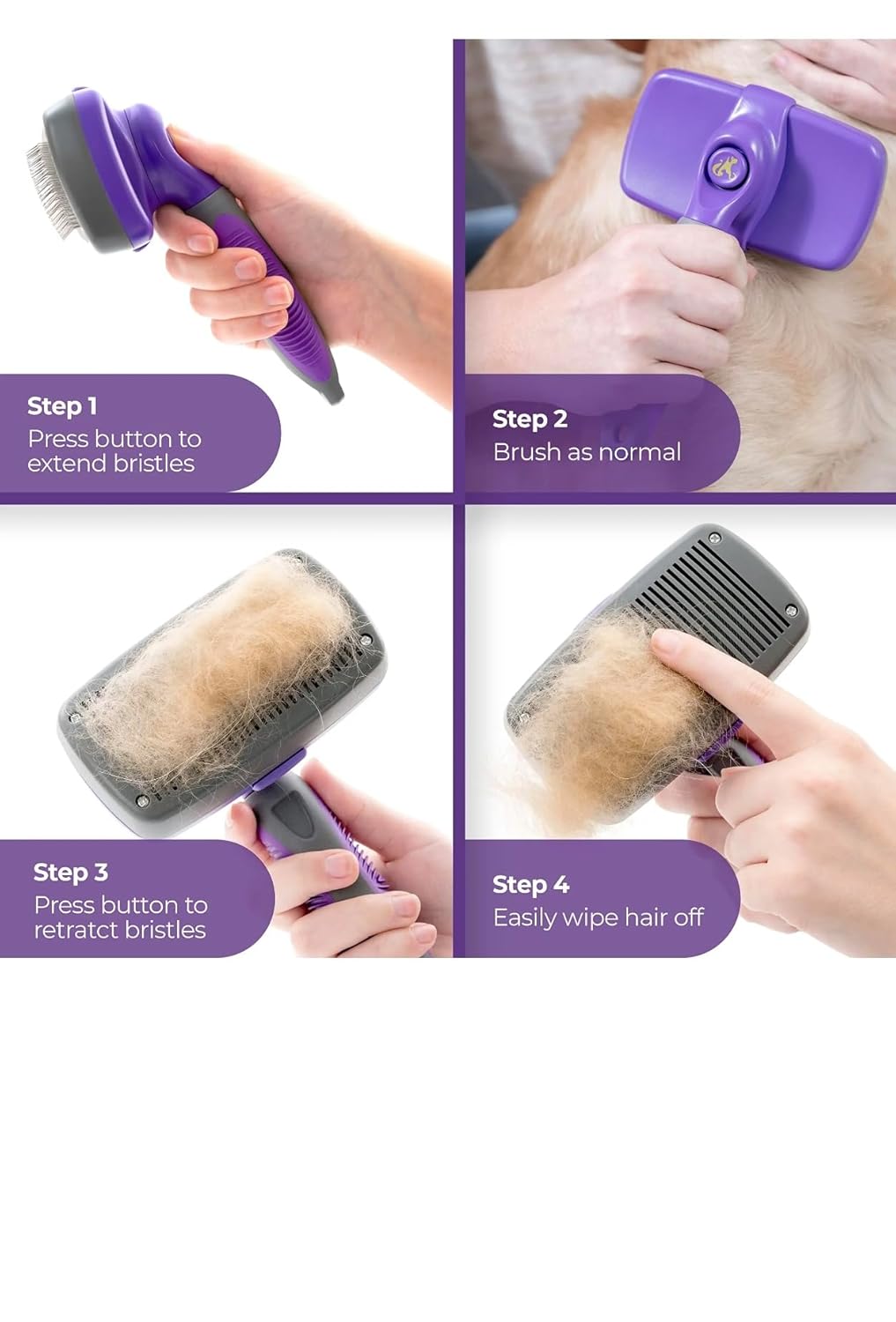 Step 1
Press button to extend bristles

Step 2
Brush as normal

Step 3
Press button to retratct bristles

Step 4
Easily wipe hair off