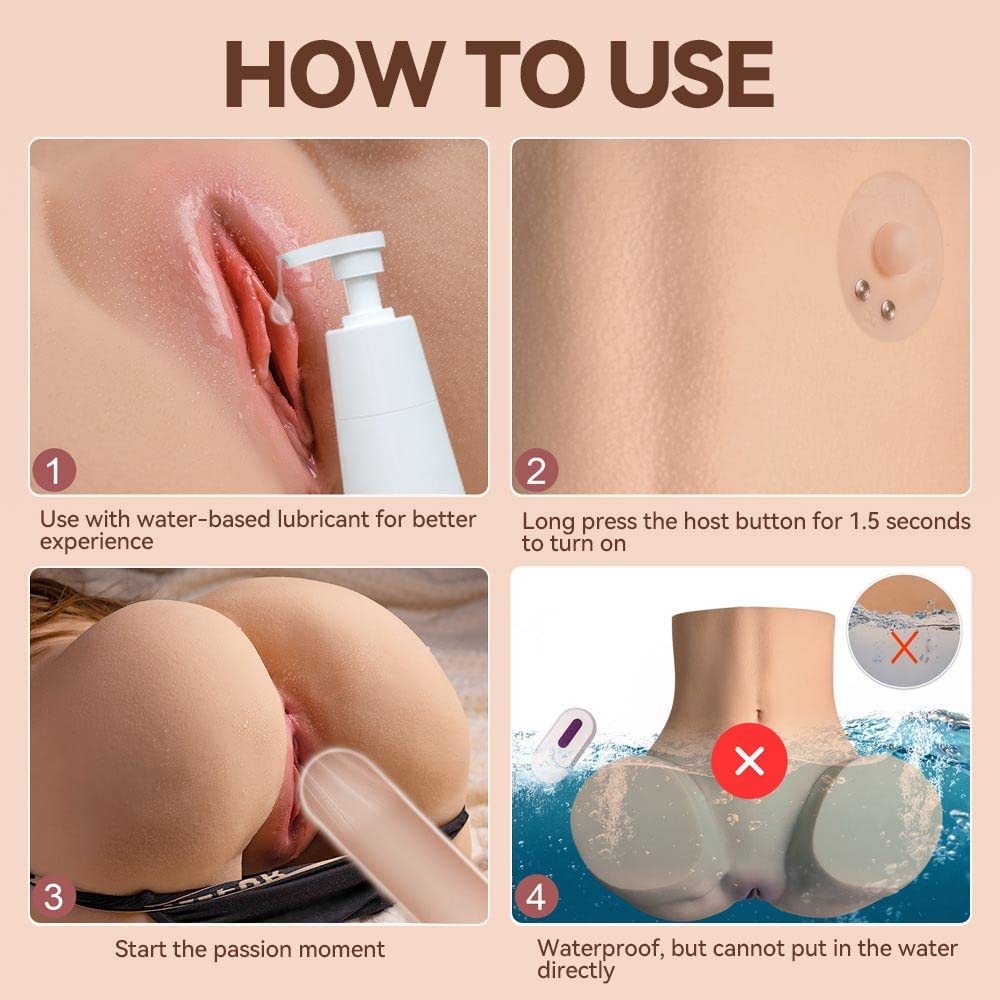 HOW TO USE

1

Use with water-based lubricant for better experience

2

Long press the host button for 1.5 seconds to turn on

3

Start the passion moment

4

Waterproof, but cannot put in the water directly