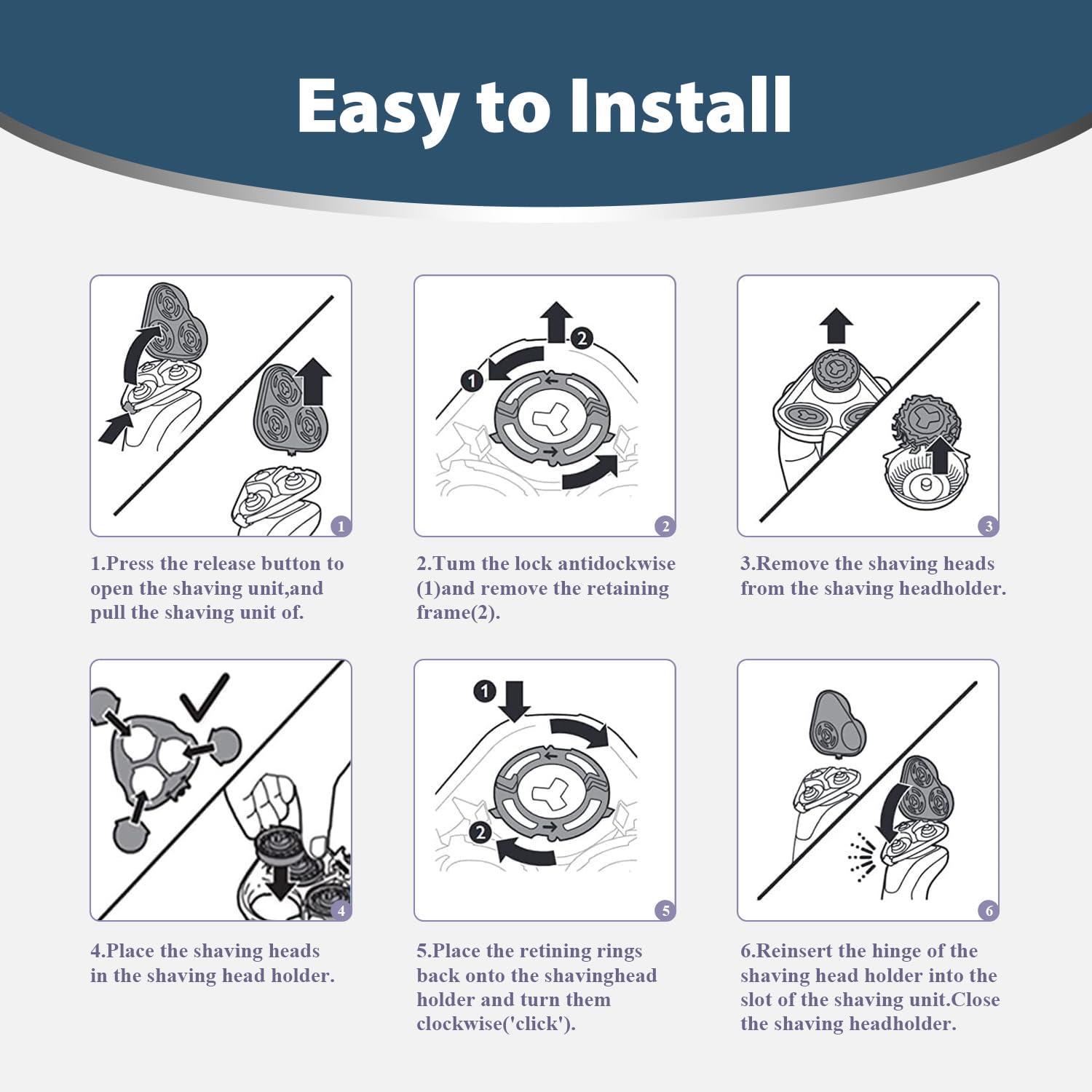 Easy to Install

1

1.Press the release button to open the shaving unit,and pull the shaving unit of.

1 2

2

2.Tum the lock antidockwise (1)and remove the retaining frame(2).

3

3.Remove the shaving heads from the shaving headholder.

4

4.Place the shaving heads in the shaving head holder.

1 2

5

5.Place the retining rings back onto the shavinghead holder and turn them clockwise('click').

6

6.Reinsert the hinge of the shaving head holder into the slot of the shaving unit.Close the shaving headholder.