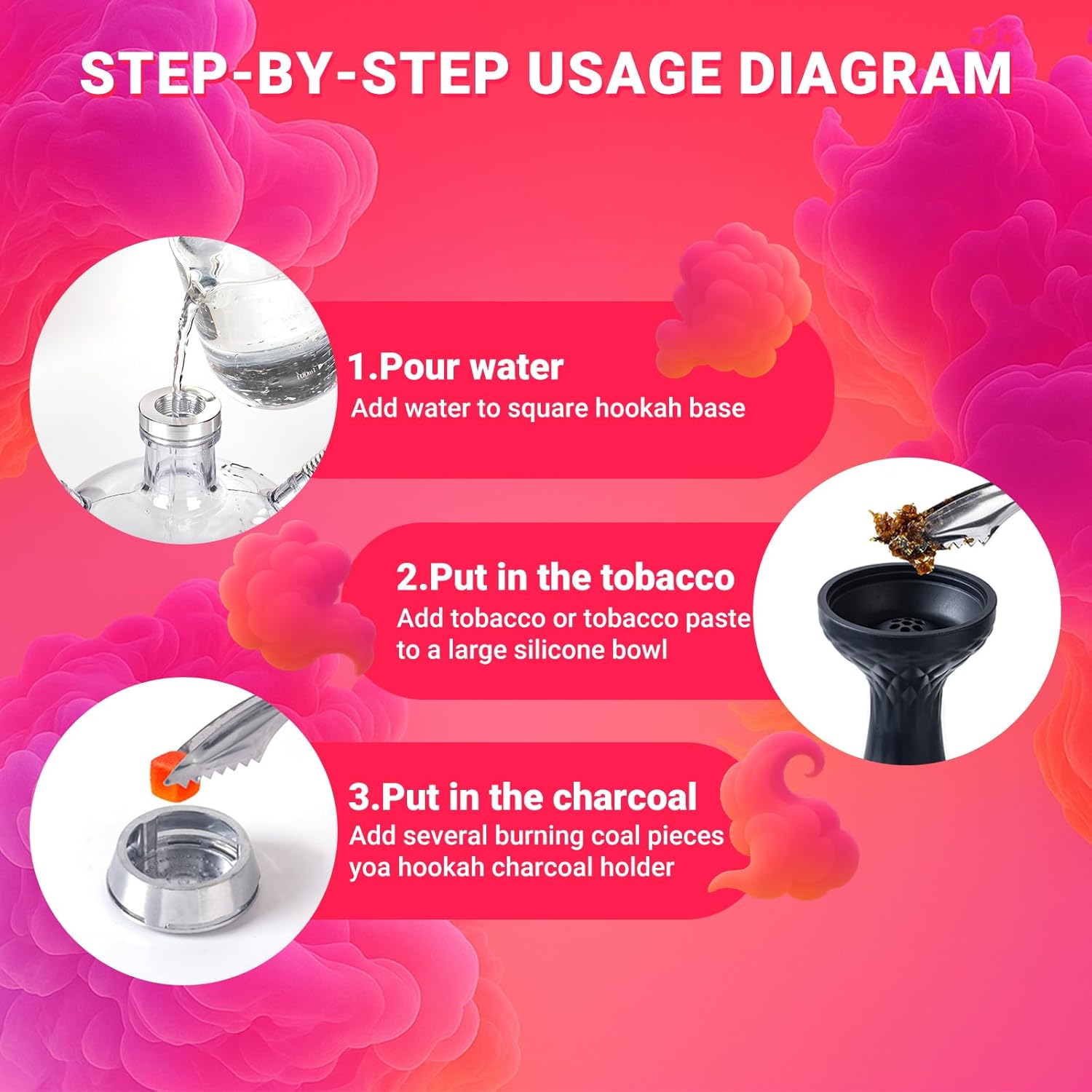 STEP-BY-STEP USAGE DIAGRAM

1.Pour water
Add water to square hookah base

2.Put in the tobacco
Add tobacco or tobacco paste to a large silicone bowl

3.Put in the charcoal
Add several burning coal pieces yoa hookah charcoal holder