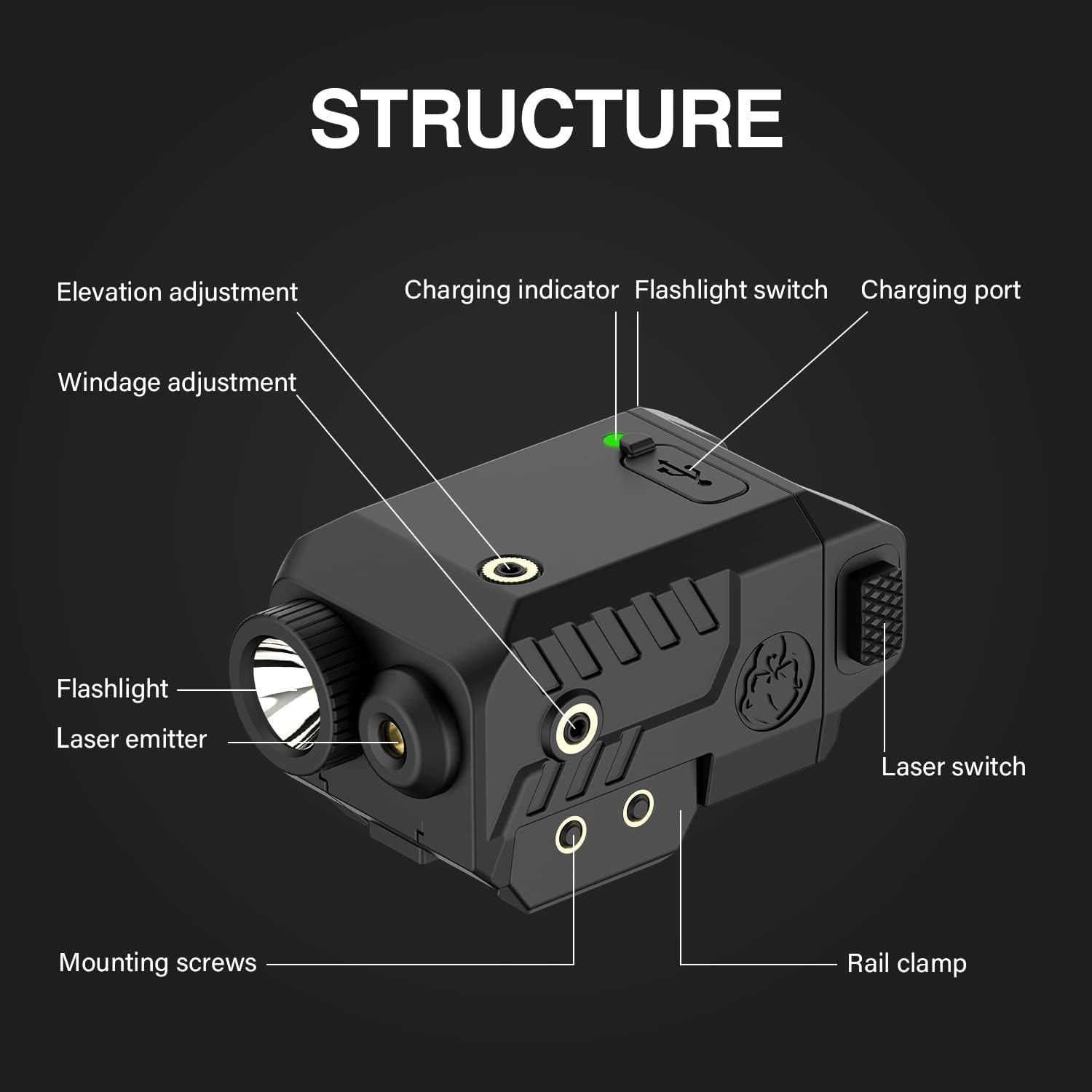 STRUCTURE

Elevation adjustment

Charging indicator

Flashlight switch

Charging port

Windage adjustment

Flashlight

Laser emitter

Laser switch

Mounting screws

Rail clamp