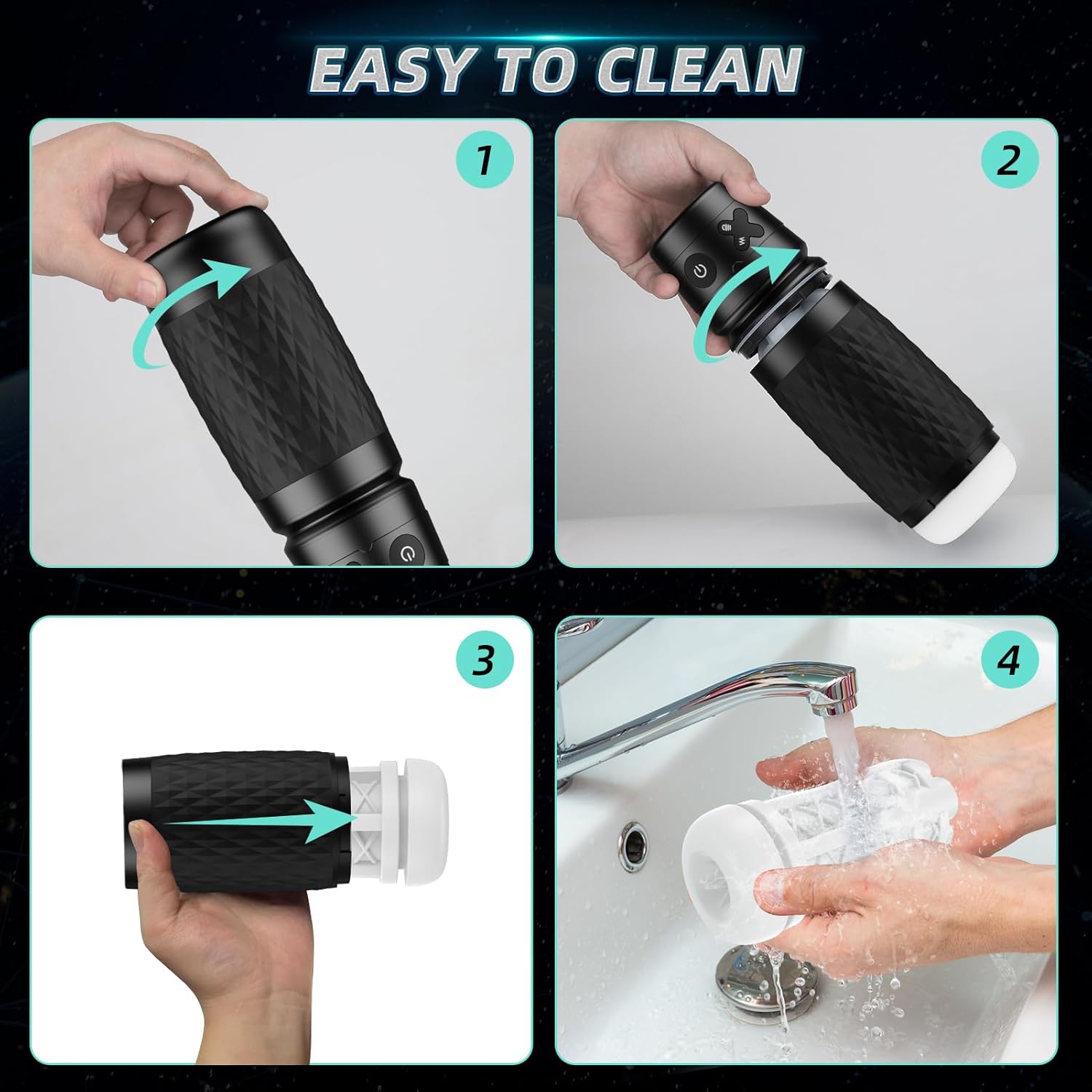 EASY TO CLEAN

1

2

3

4