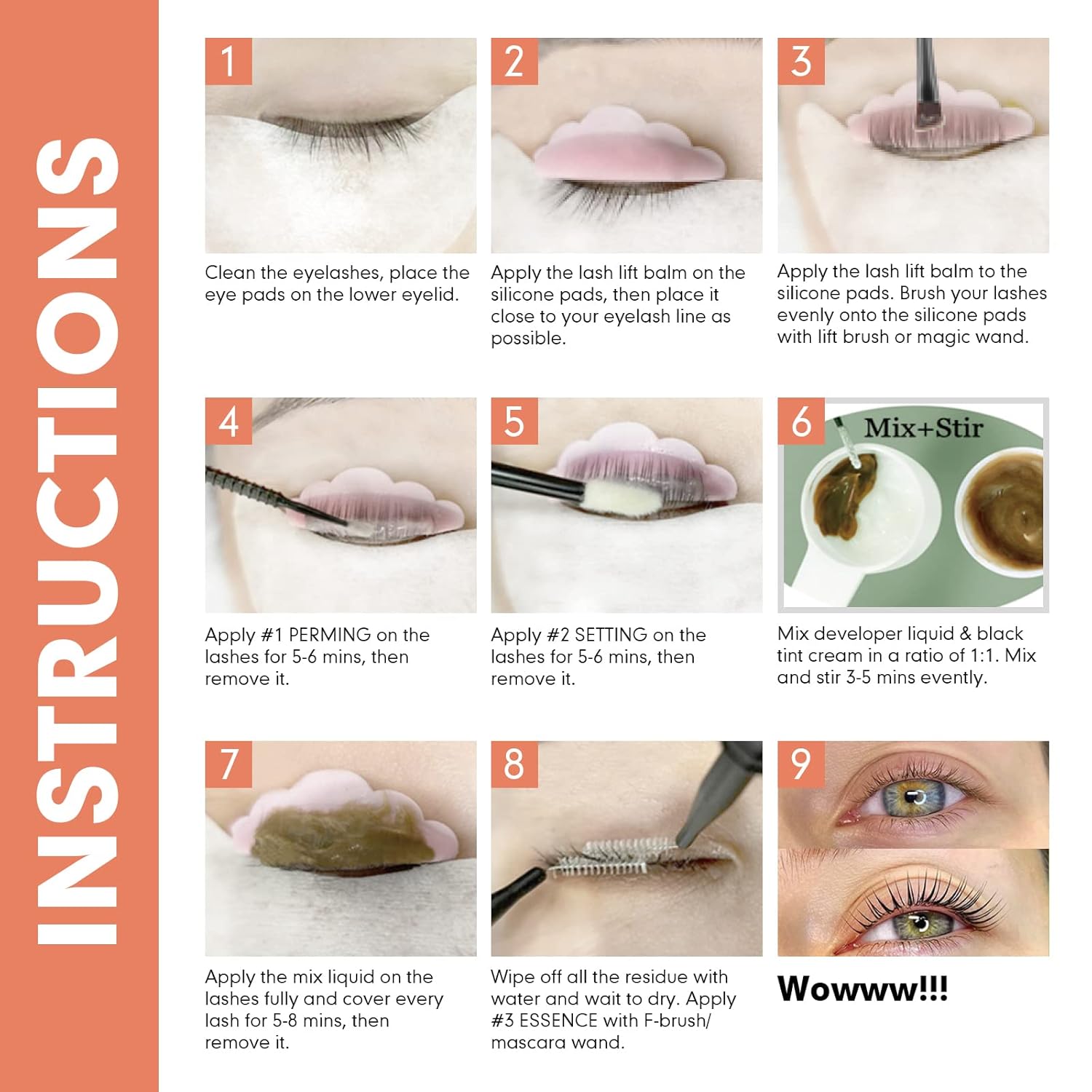 INSTRUCTIONS

1

Clean the eyelashes, place the eye pads on the lower eyelid.

2

Apply the lash lift balm on the silicone pads, then place it close to your eyelash line as possible.

3

Apply the lash lift balm to the silicone pads. Brush your lashes evenly onto the silicone pads with lift brush or magic wand.

4

Apply #1 PERMING on the lashes for 5-6 mins, then remove it.

5

Apply #2 SETTING on the lashes for 5-6 mins, then remove it.

6

Mix+Stir

Mix developer liquid & black tint cream in a ratio of 1:1. Mix and stir 3-5 mins evently.

7

Apply the mix liquid on the lashes fully and cover every lash for 5-8 mins, then remove it.

8

Wipe off all the residue with water and wait to dry. Apply #3 ESSENCE with F-brush/ mascara wand.

9

Wowww!!!