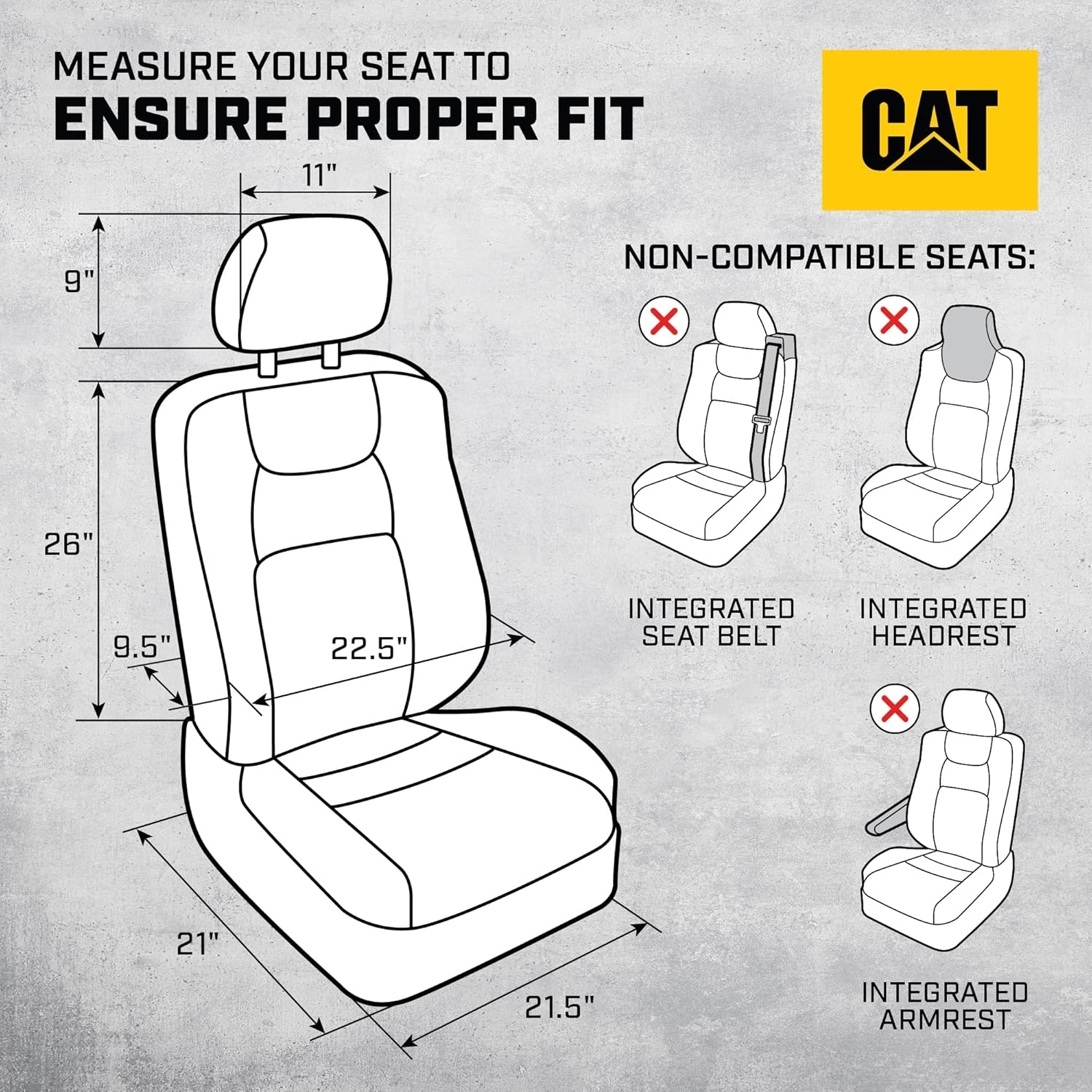 MEASURE YOUR SEAT TO
ENSURE PROPER FIT

CAT

11"

9"

26"

9.5"

22.5"

21"

21.5"

NON-COMPATIBLE SEATS:

INTEGRATED SEAT BELT

INTEGRATED HEADREST

INTEGRATED ARMREST