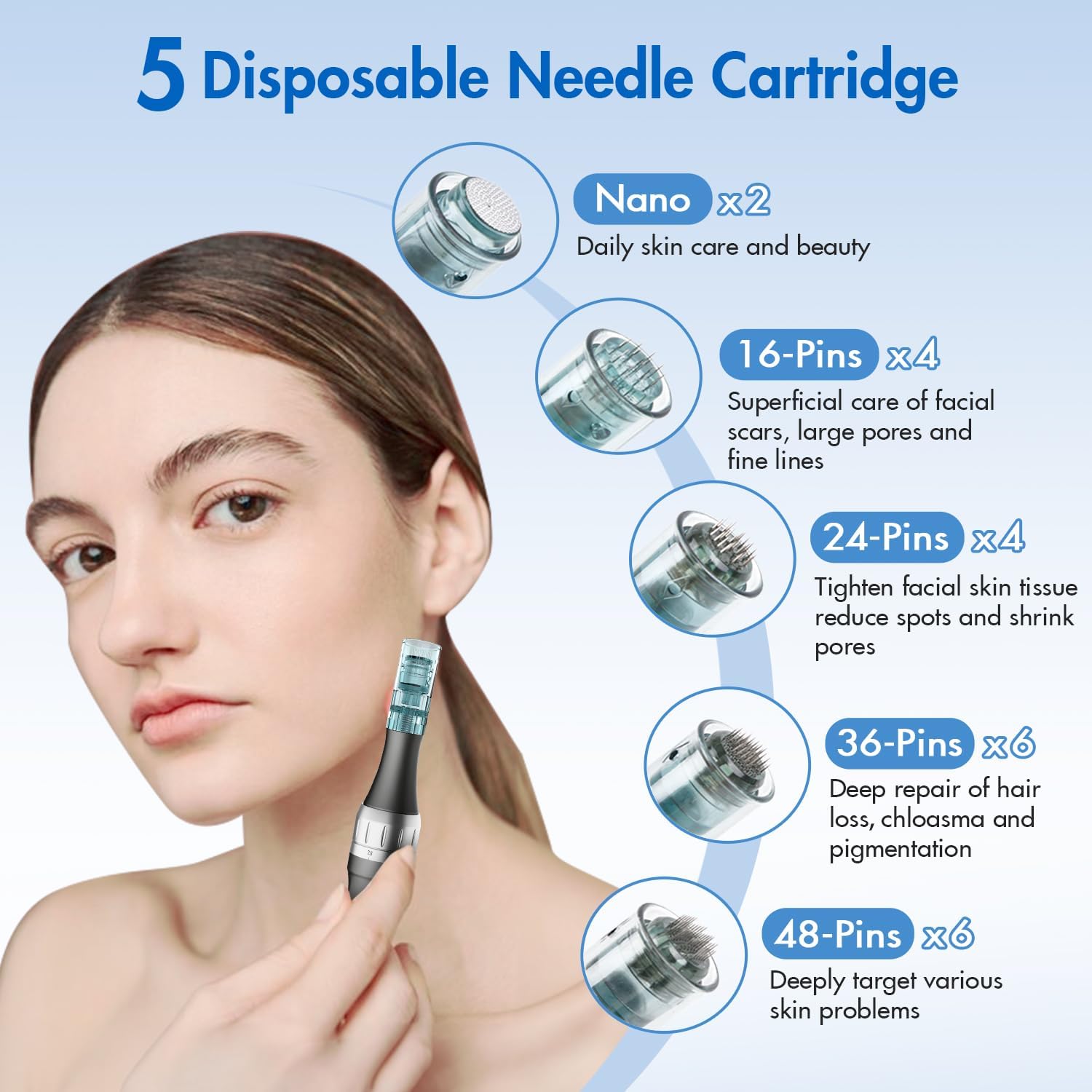 5 Disposable Needle Cartridge

Nano x2
Daily skin care and beauty

16-Pins x4
Superficial care of facial scars, large pores and fine lines

24-Pins x4
Tighten facial skin tissue reduce spots and shrink pores

36-Pins x6
Deep repair of hair loss, chloasma and pigmentation

48-Pins x6
Deeply target various skin problems