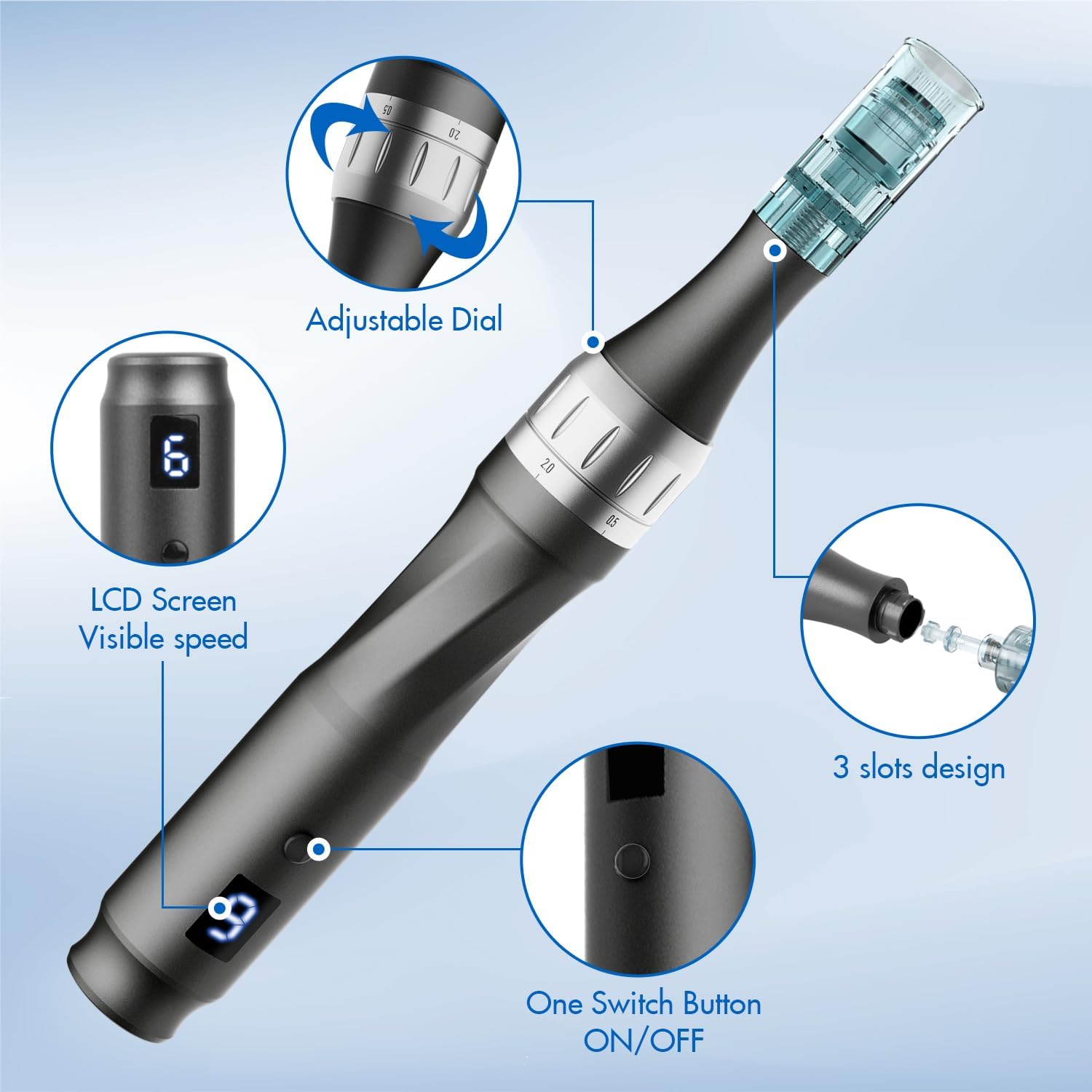 0.5
2.0

Adjustable Dial

6

LCD Screen
Visible speed

2.0
0.5

3 slots design

6

One Switch Button
ON/OFF