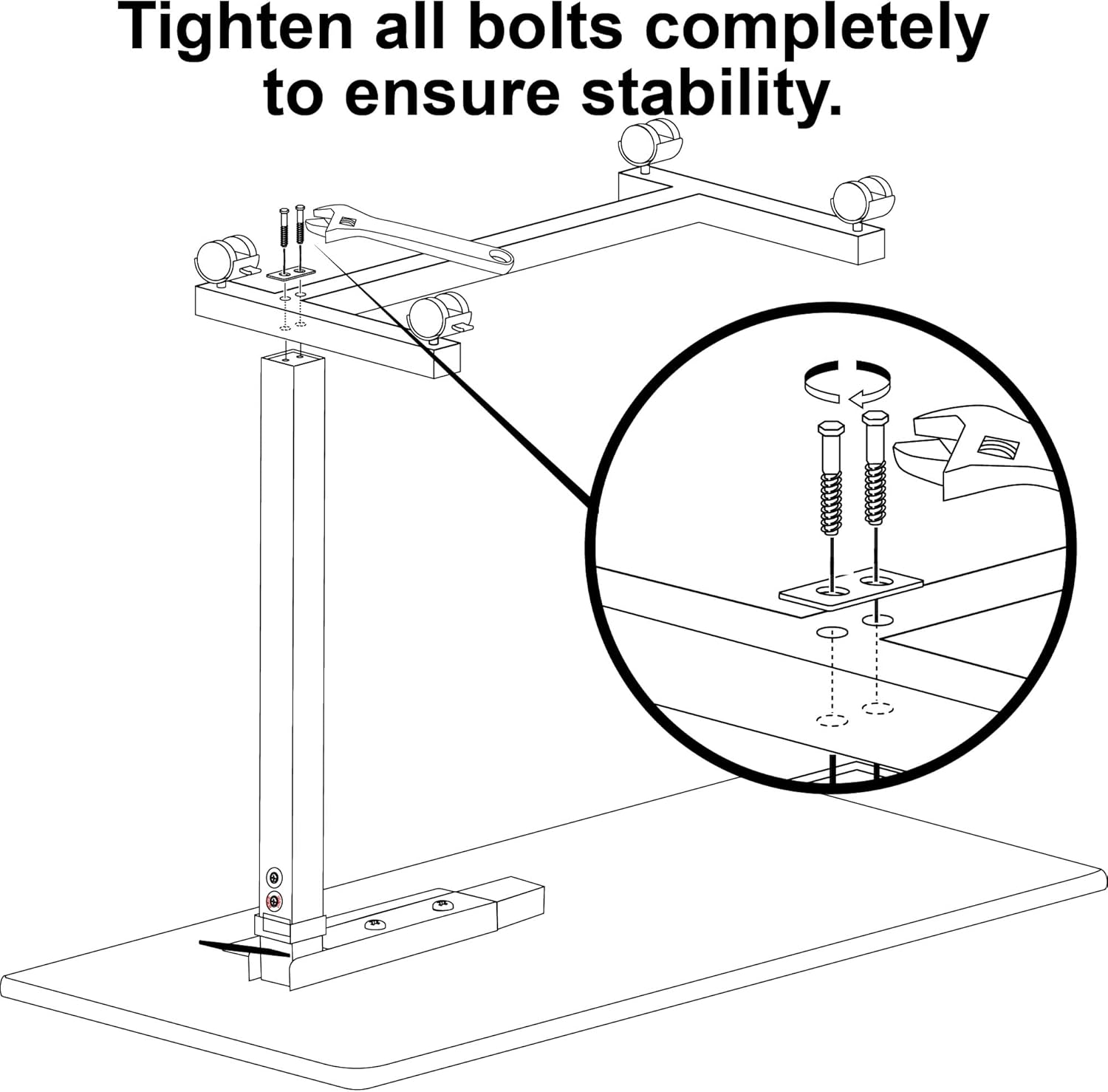 Tighten all bolts completely to ensure stability.