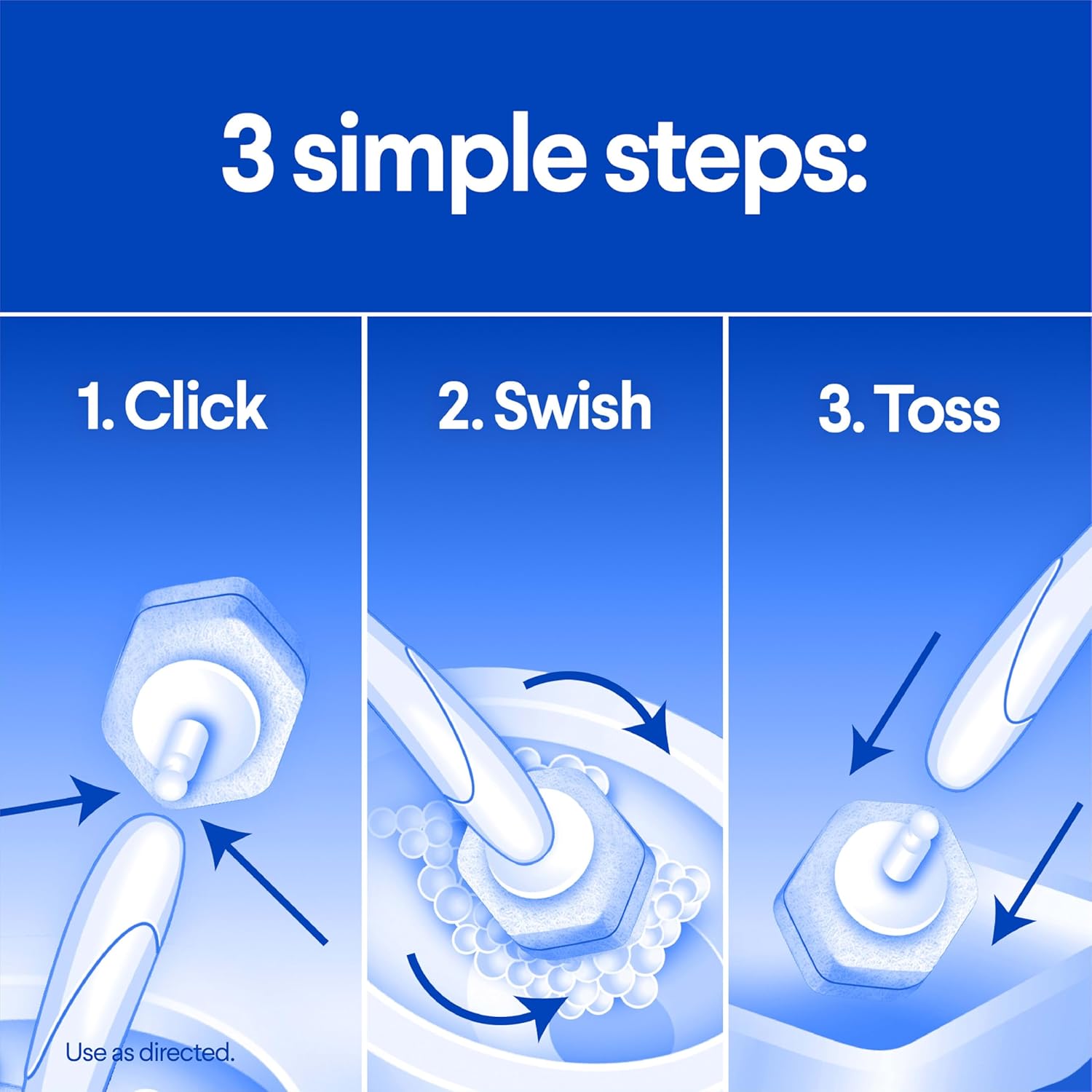 3 simple steps:

1. Click

2. Swish

3. Toss

Use as directed.