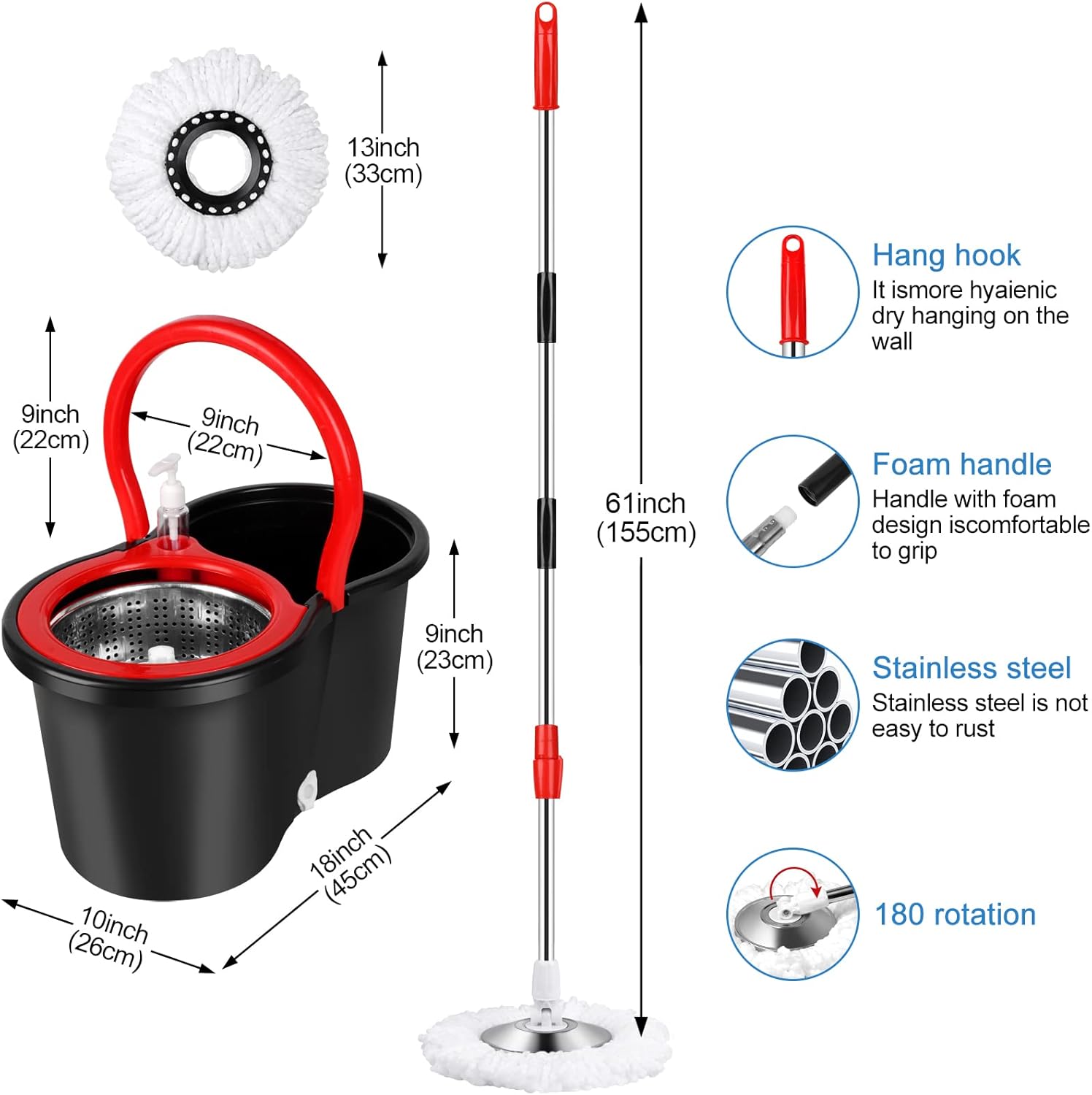 13inch
(33cm)

9inch
(22cm)

9inch
(22cm)

9inch
(23cm)

18inch
(45cm)

10inch
(26cm)

61inch
(155cm)

Hang hook
It ismore hyaienic dry hanging on the wall

Foam handle
Handle with foam design iscomfortable to grip

Stainless steel
Stainless steel is not easy to rust

180 rotation