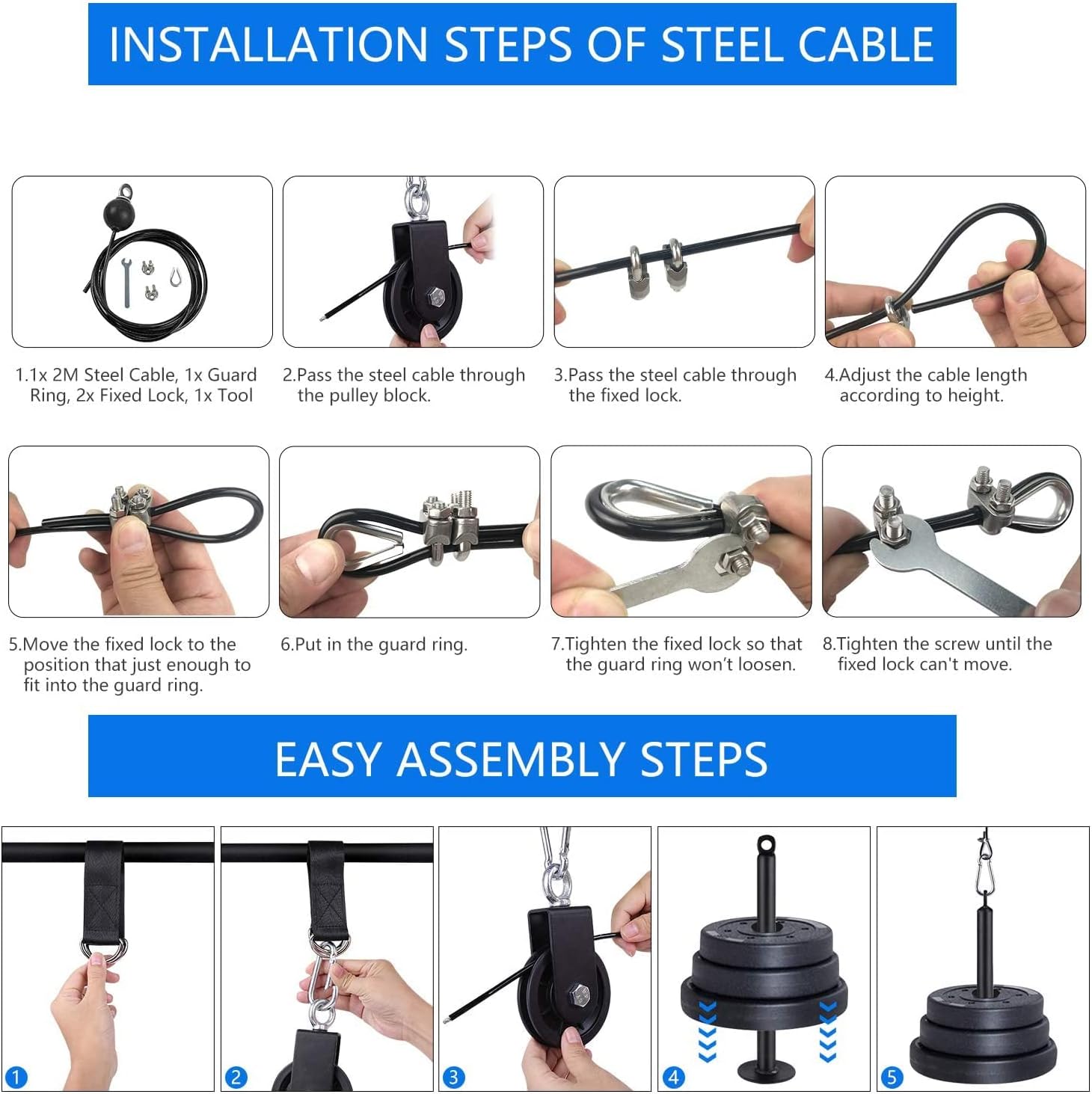 INSTALLATION STEPS OF STEEL CABLE

1.1x 2M Steel Cable, 1x Guard Ring, 2x Fixed Lock, 1x Tool

2.Pass the steel cable through the pulley block.

3.Pass the steel cable through the fixed lock.

4.Adjust the cable length according to height.

5.Move the fixed lock to the position that just enough to fit into the guard ring.

6.Put in the guard ring.

7.Tighten the fixed lock so that the guard ring won't loosen.

8.Tighten the screw until the fixed lock can't move.

EASY ASSEMBLY STEPS

1

2

3

4

5