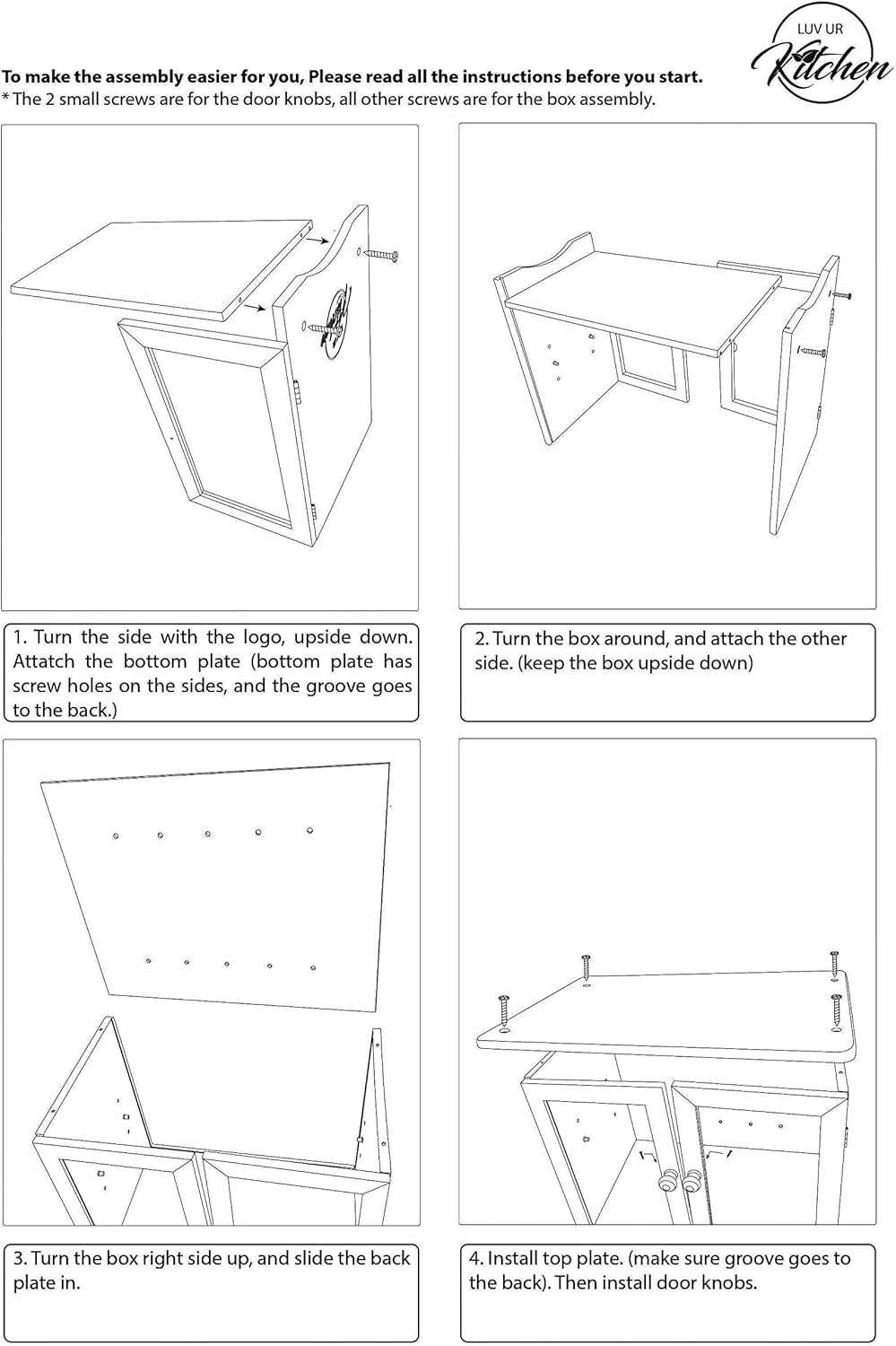 LUV UR Kitchen

To make the assembly easier for you, Please read all the instructions before you start.
* The 2 small screws are for the door knobs, all other screws are for the box assembly.

1. Turn the side with the logo, upside down. Attatch the bottom plate (bottom plate has screw holes on the sides, and the groove goes to the back.)

2. Turn the box around, and attach the other side. (keep the box upside down)

3. Turn the box right side up, and slide the back plate in.

4. Install top plate. (make sure groove goes to the back). Then install door knobs.