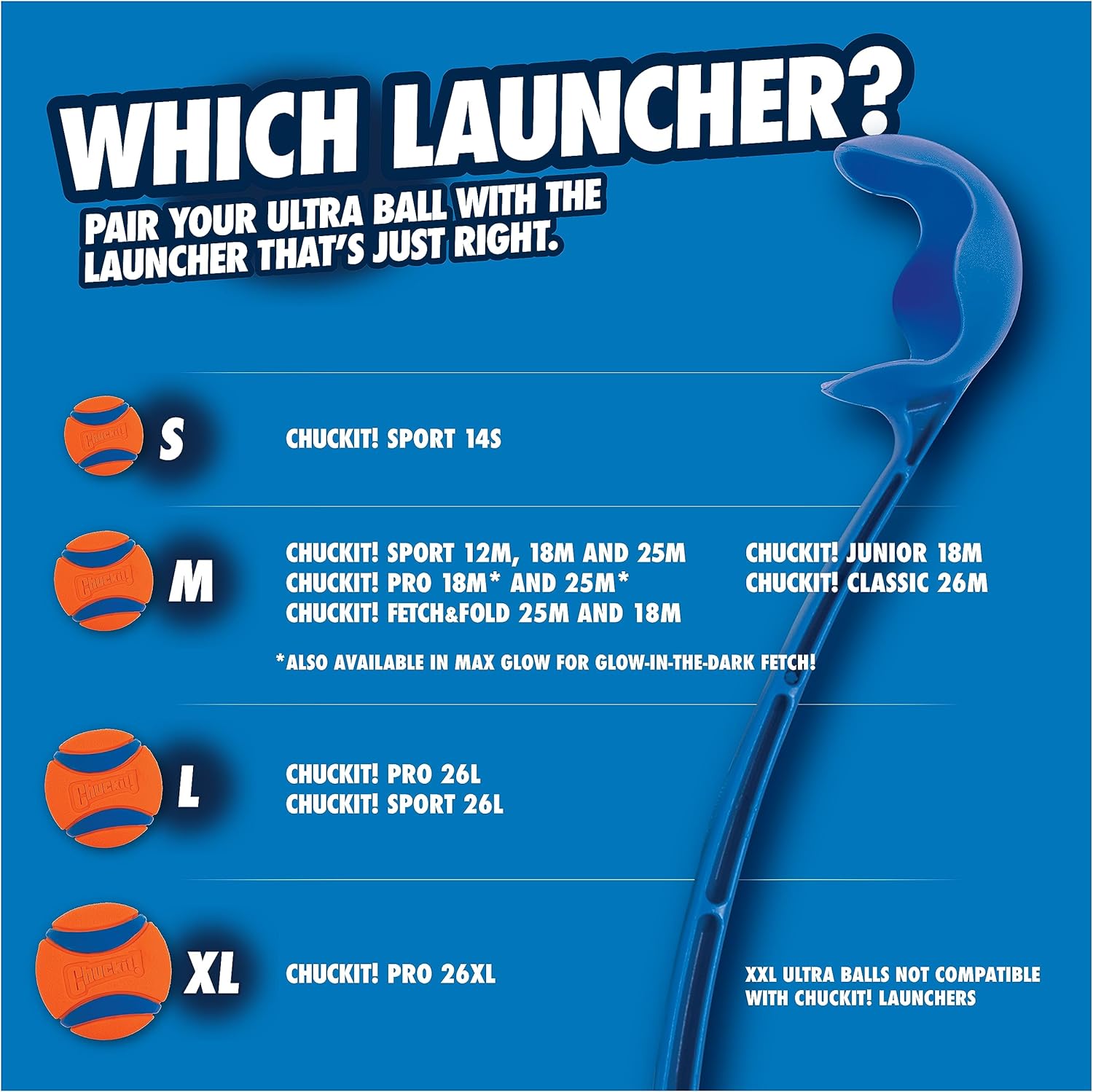 WHICH LAUNCHER?

PAIR YOUR ULTRA BALL WITH THE LAUNCHER THAT'S JUST RIGHT.

Chuckit!

S

CHUCKIT! SPORT 14S

Chuckit!

M

CHUCKIT! SPORT 12M, 18M AND 25M
CHUCKIT! PRO 18M* AND 25M*
CHUCKIT! FETCH&FOLD 25M AND 18M

CHUCKIT! JUNIOR 18M
CHUCKIT! CLASSIC 26M

*ALSO AVAILABLE IN MAX GLOW FOR GLOW-IN-THE-DARK FETCH!

Chuckit!

L

CHUCKIT! PRO 26L
CHUCKIT! SPORT 26L

Chuckit!

XL

CHUCKIT! PRO 26XL

XXL ULTRA BALLS NOT COMPATIBLE WITH CHUCKIT! LAUNCHERS