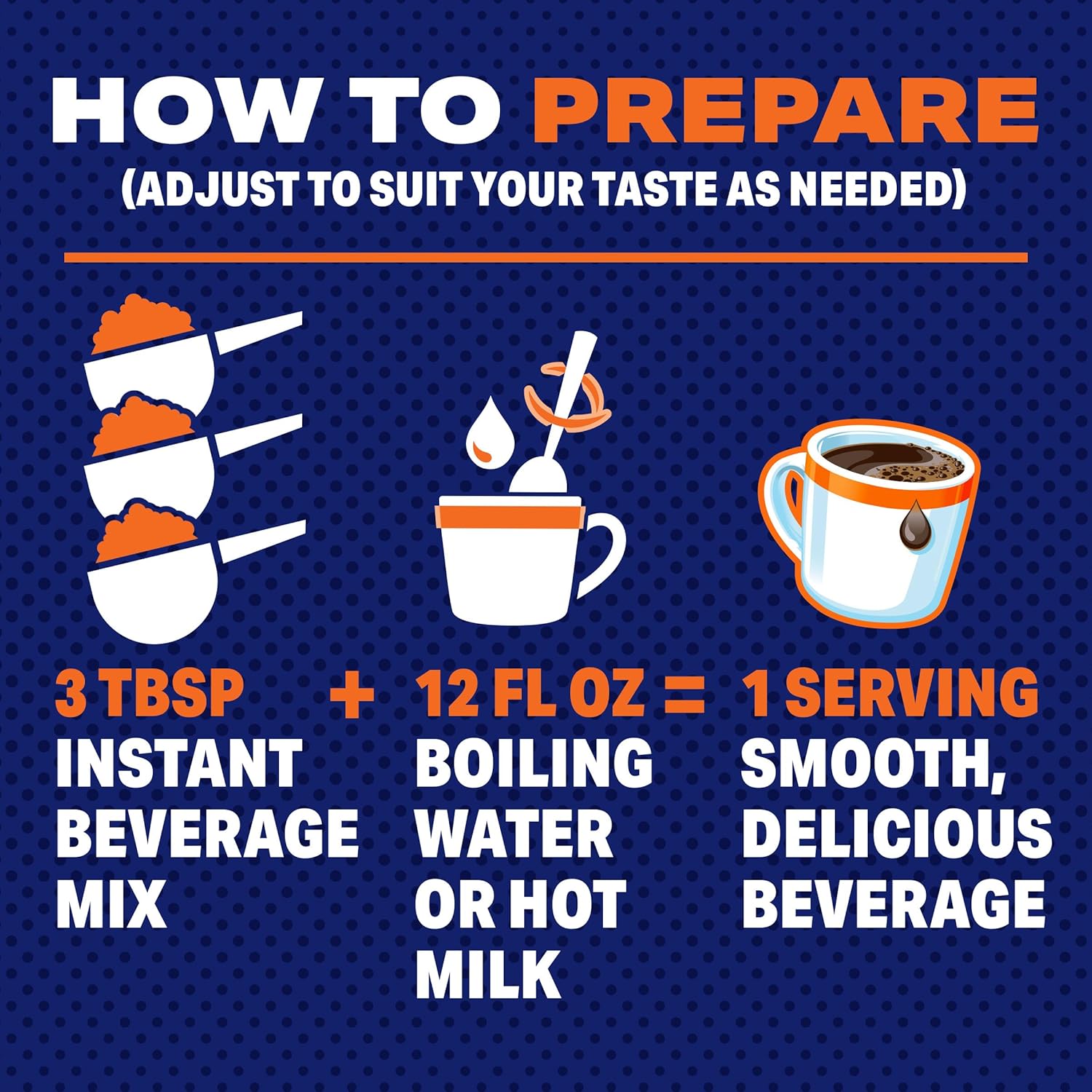 HOW TO PREPARE
(ADJUST TO SUIT YOUR TASTE AS NEEDED)

3 TBSP
INSTANT BEVERAGE MIX

+

12 FL OZ
BOILING WATER OR HOT MILK

=

1 SERVING
SMOOTH, DELICIOUS BEVERAGE