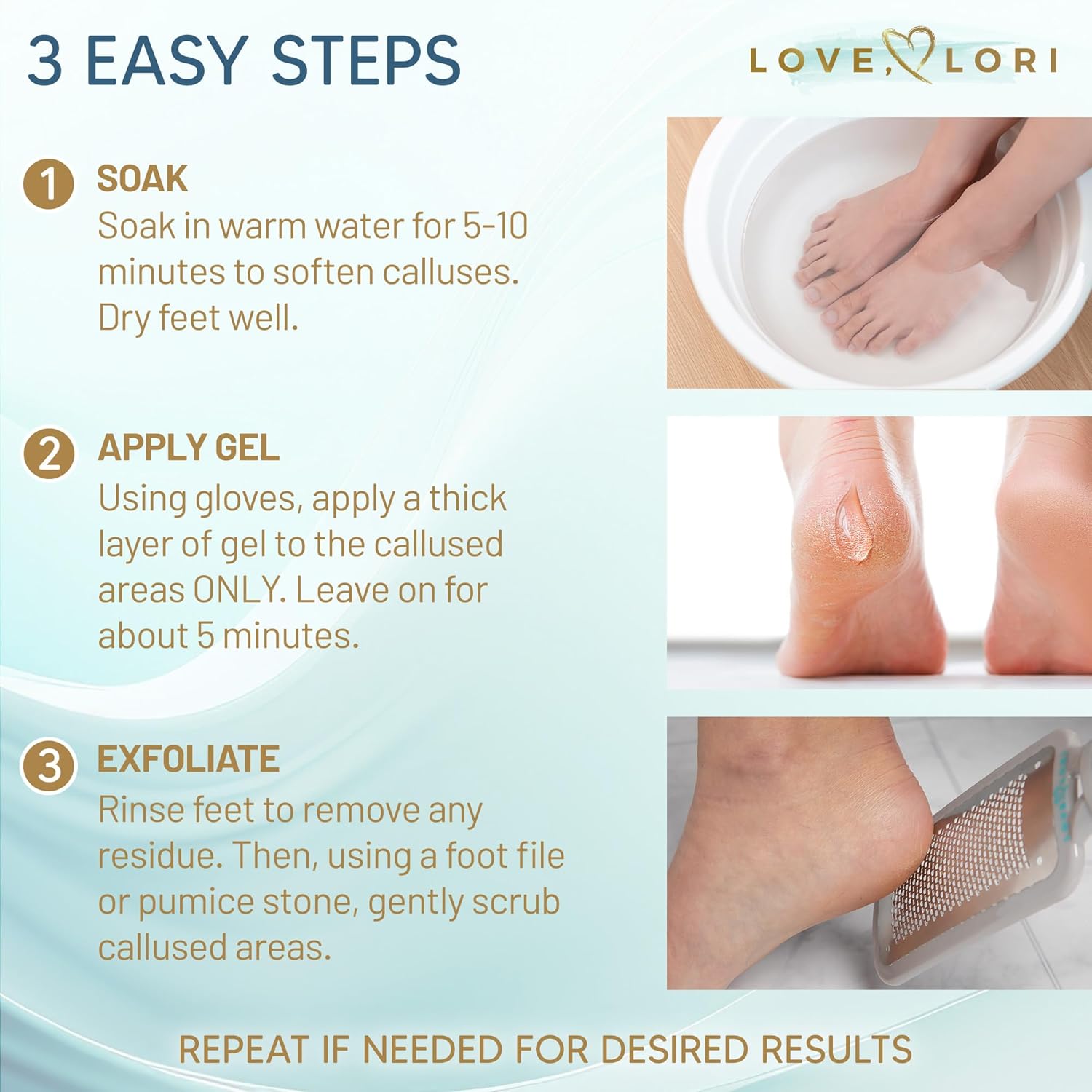 3 EASY STEPS

LOVE, LORI

1 SOAK
Soak in warm water for 5-10 minutes to soften calluses. Dry feet well.

2 APPLY GEL
Using gloves, apply a thick layer of gel to the callused areas ONLY. Leave on for about 5 minutes.

3 EXFOLIATE
Rinse feet to remove any residue. Then, using a foot file or pumice stone, gently scrub callused areas.

REPEAT IF NEEDED FOR DESIRED RESULTS