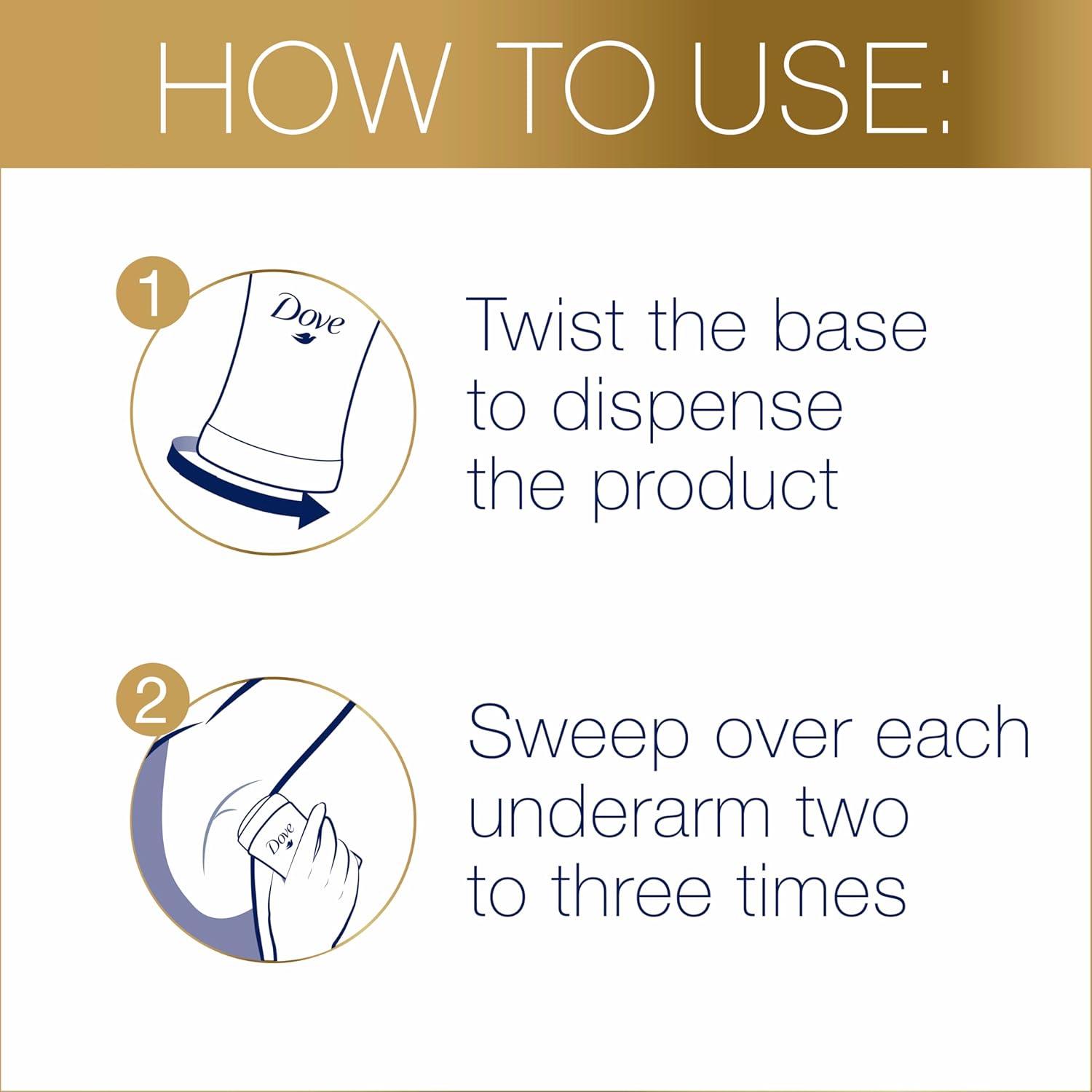 HOW TO USE:

1

Dove

Twist the base to dispense the product

2

Dove

Sweep over each underarm two to three times