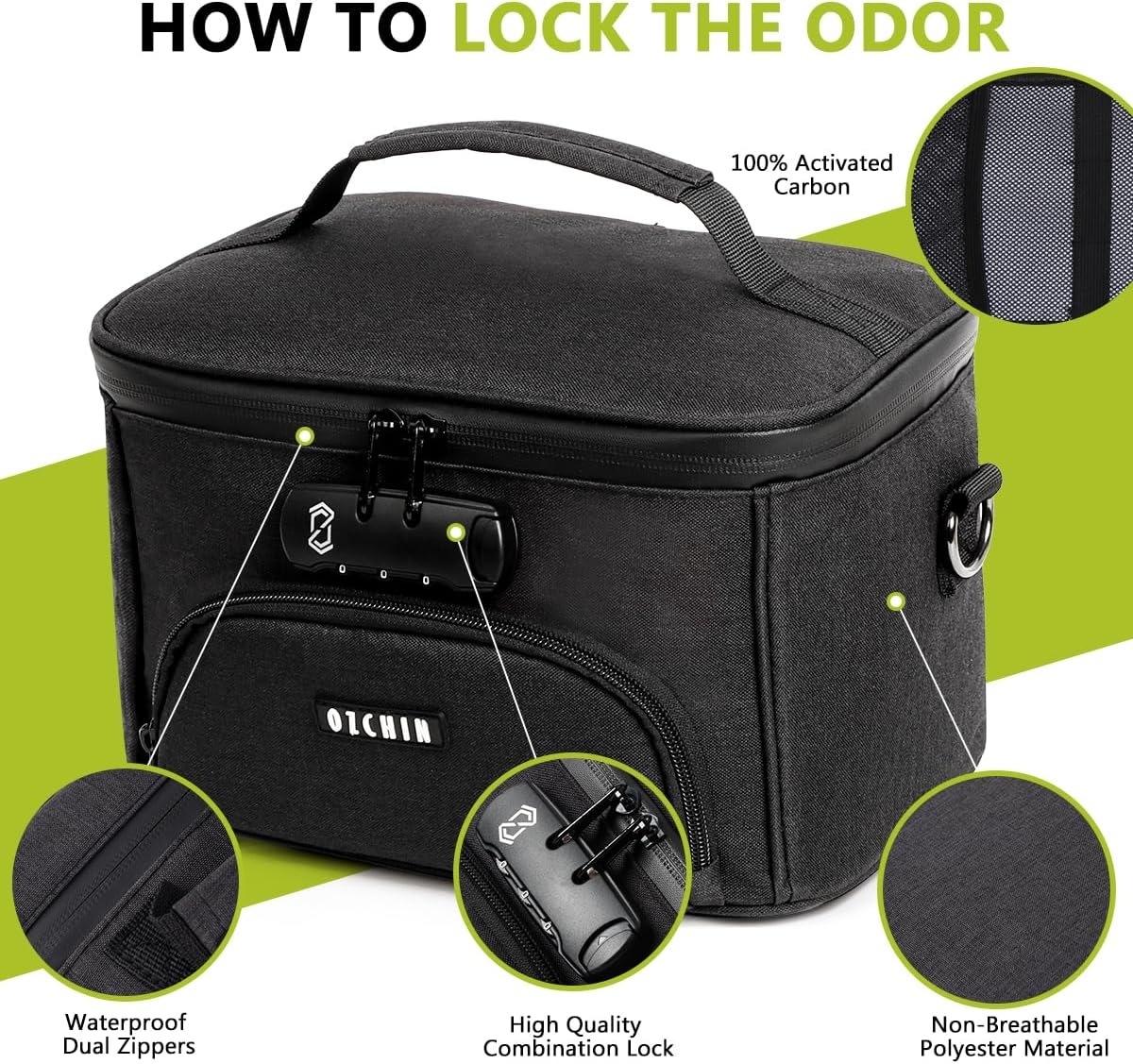 HOW TO LOCK THE ODOR

100% Activated Carbon

OZCHIN

Waterproof Dual Zippers

High Quality Combination Lock

Non-Breathable Polyester Material