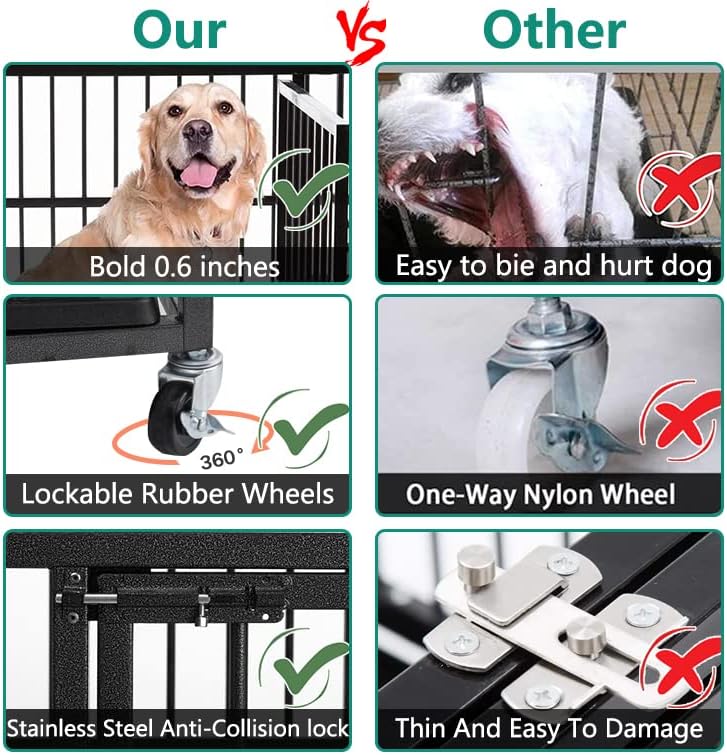 Our VS Other

Bold 0.6 inches

Easy to bie and hurt dog

360°

Lockable Rubber Wheels

One-Way Nylon Wheel

Stainless Steel Anti-Collision lock

Thin And Easy To Damage