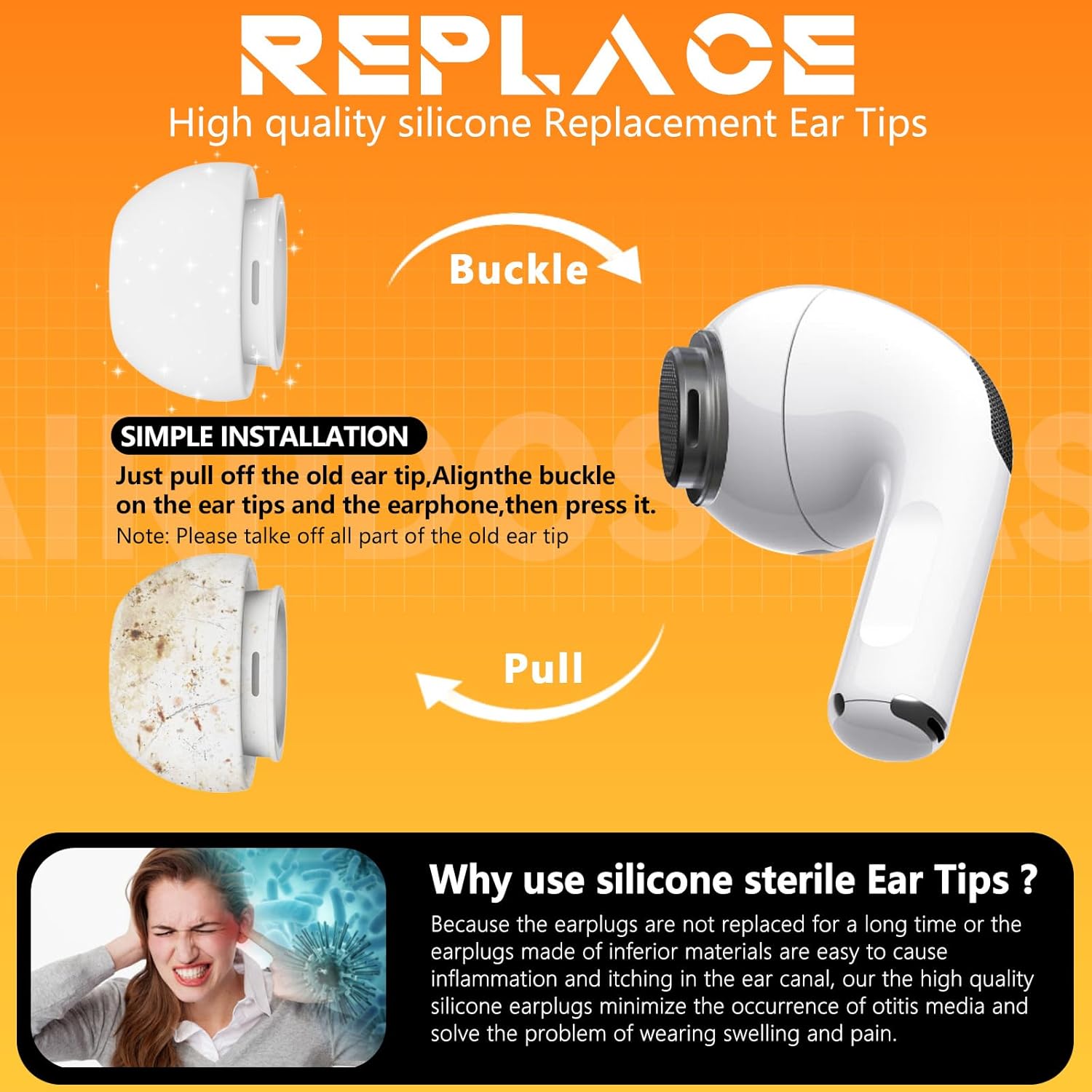 REPLACE
High quality silicone Replacement Ear Tips

Buckle

SIMPLE INSTALLATION
Just pull off the old ear tip,Alignthe buckle on the ear tips and the earphone,then press it.
Note: Please talke off all part of the old ear tip

Pull

Why use silicone sterile Ear Tips ?
Because the earplugs are not replaced for a long time or the earplugs made of inferior materials are easy to cause inflammation and itching in the ear canal, our the high quality silicone earplugs minimize the occurrence of otitis media and solve the problem of wearing swelling and pain.