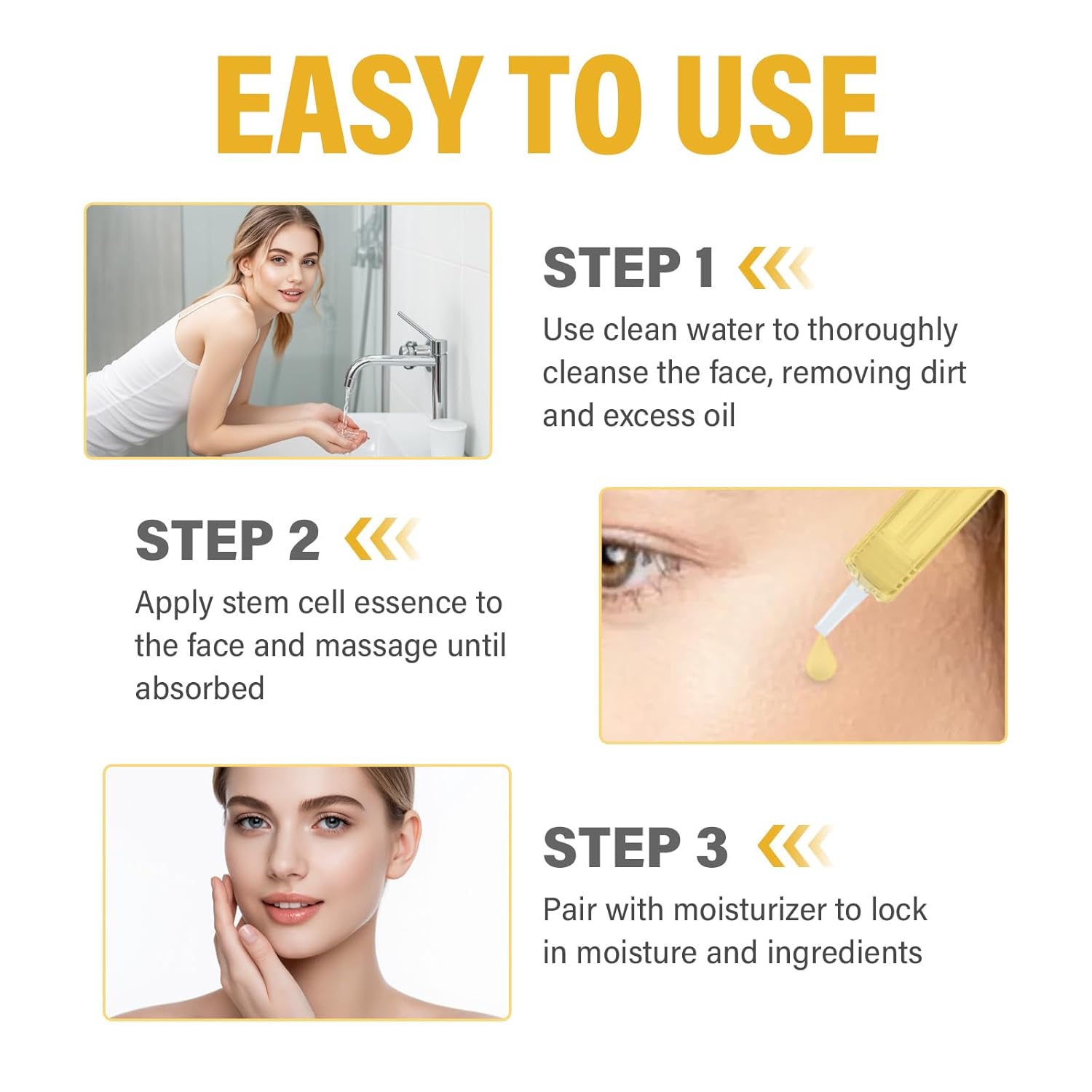 EASY TO USE

STEP 1

Use clean water to thoroughly cleanse the face, removing dirt and excess oil

STEP 2

Apply stem cell essence to the face and massage until absorbed

STEP 3

Pair with moisturizer to lock in moisture and ingredients