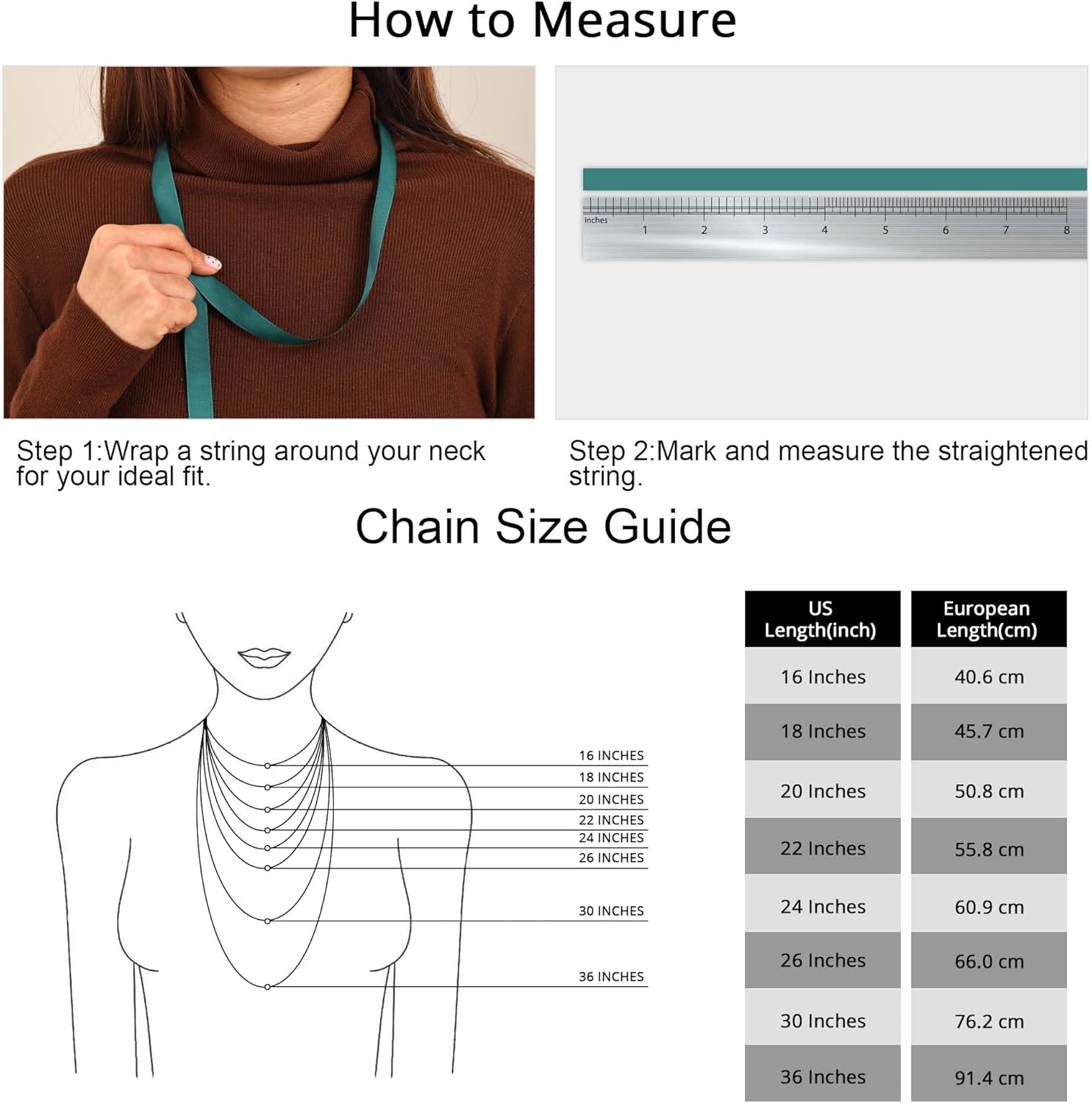 How to Measure

inches
1 2 3 4 5 6 7 8

Step 1:Wrap a string around your neck for your ideal fit.

Step 2:Mark and measure the straightened string.

Chain Size Guide

16 INCHES
18 INCHES
20 INCHES
22 INCHES
24 INCHES
26 INCHES
30 INCHES
36 INCHES

| US Length(inch) | European Length(cm) |
|---|---|
| 16 Inches | 40.6 cm |
| 18 Inches | 45.7 cm |
| 20 Inches | 50.8 cm |
| 22 Inches | 55.8 cm |
| 24 Inches | 60.9 cm |
| 26 Inches | 66.0 cm |
| 30 Inches | 76.2 cm |
| 36 Inches | 91.4 cm |