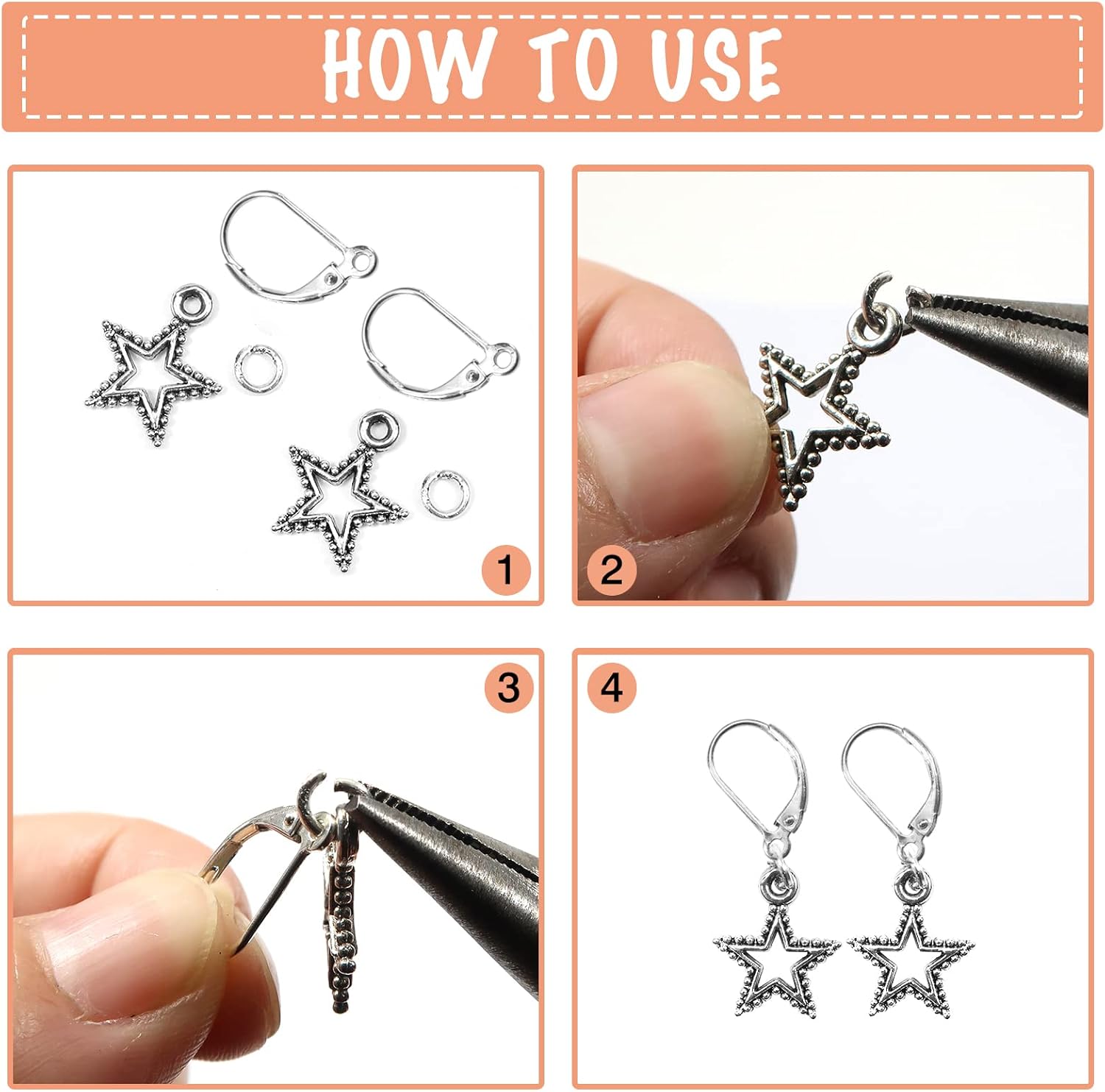 HOW TO USE

1

2

3

4