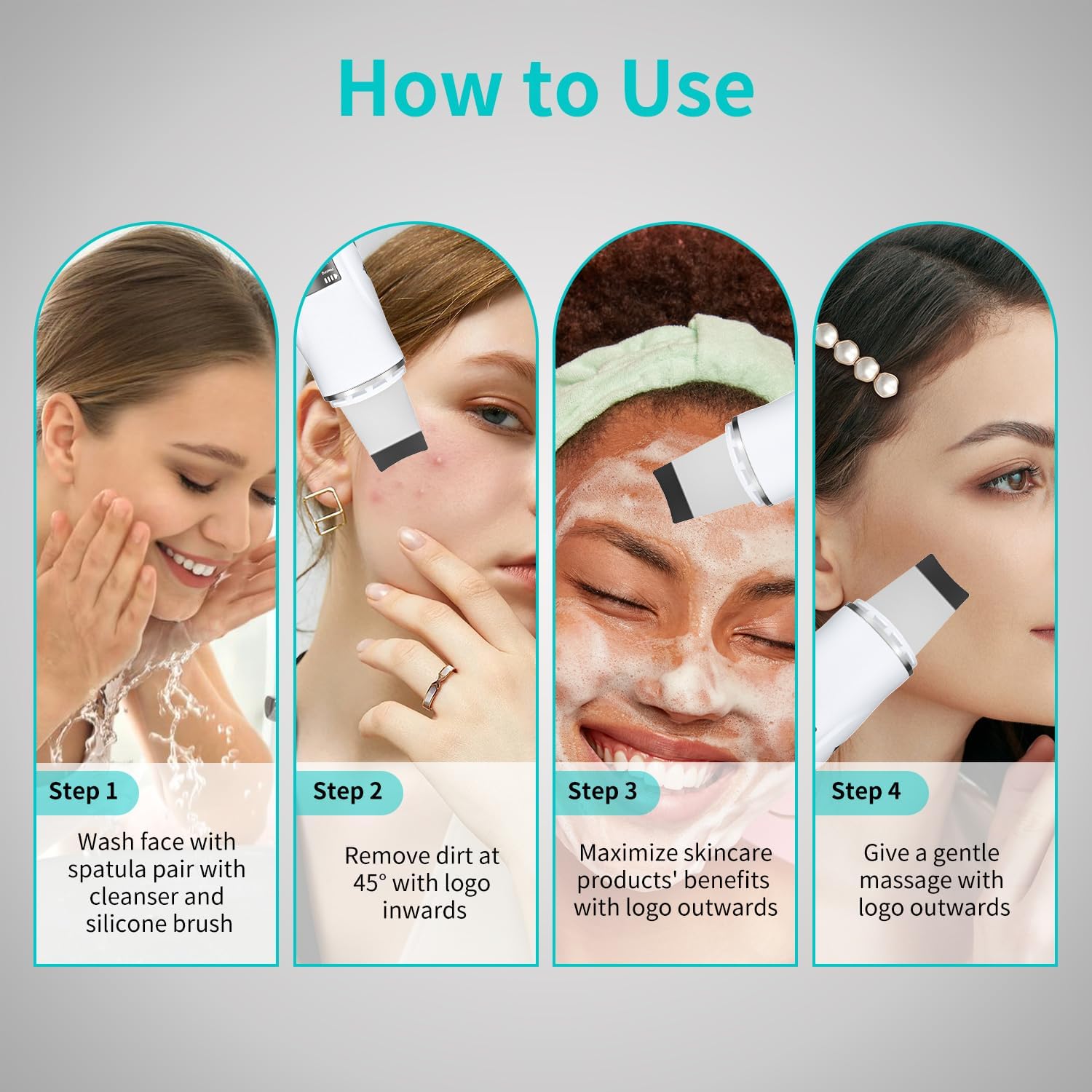 How to Use

Step 1

Wash face with spatula pair with cleanser and silicone brush

Step 2

Remove dirt at 45° with logo inwards

Step 3

Maximize skincare products' benefits with logo outwards

Step 4

Give a gentle massage with logo outwards