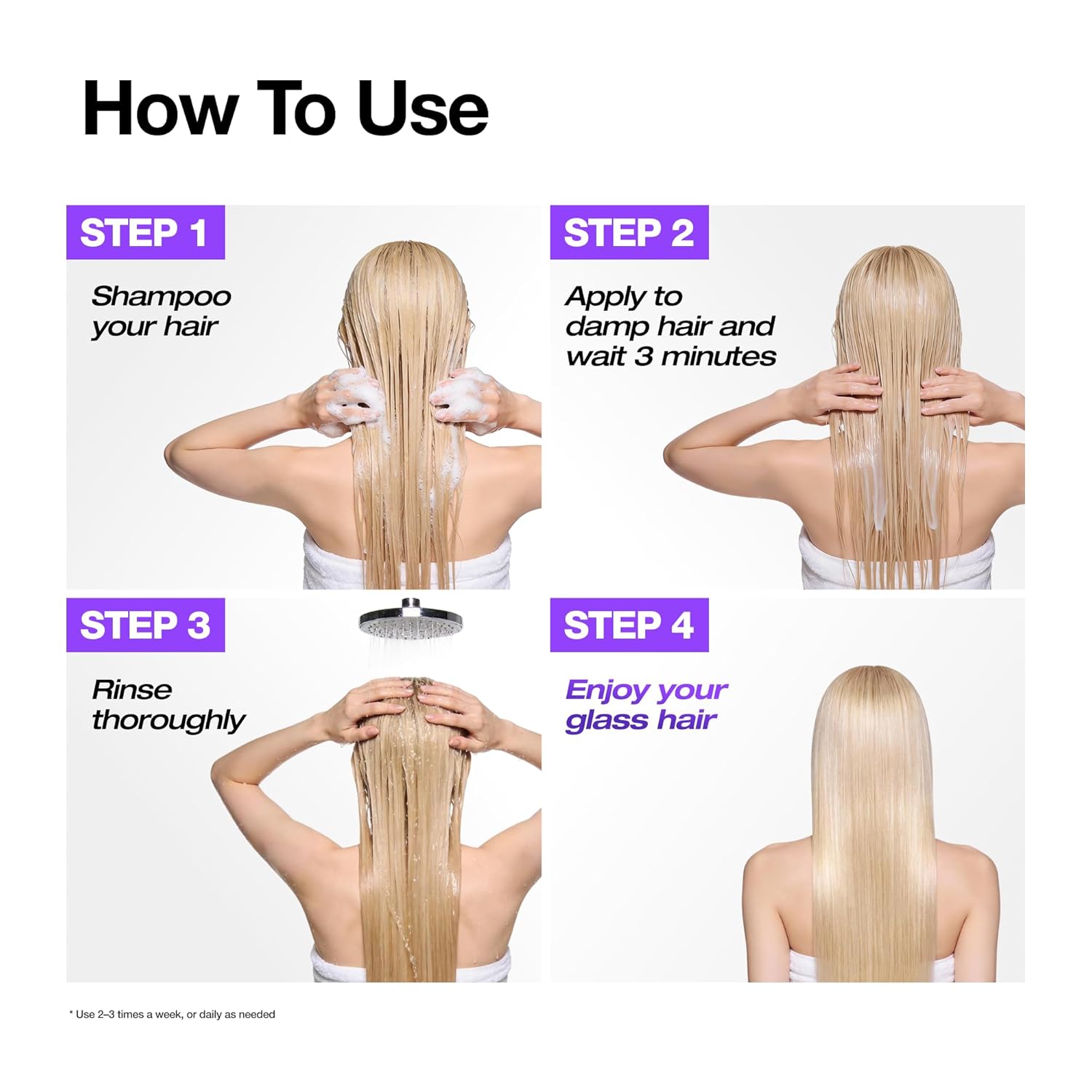 How To Use

STEP 1

Shampoo your hair

STEP 2

Apply to damp hair and wait 3 minutes

STEP 3

Rinse thoroughly

STEP 4

Enjoy your glass hair

* Use 2–3 times a week, or daily as needed