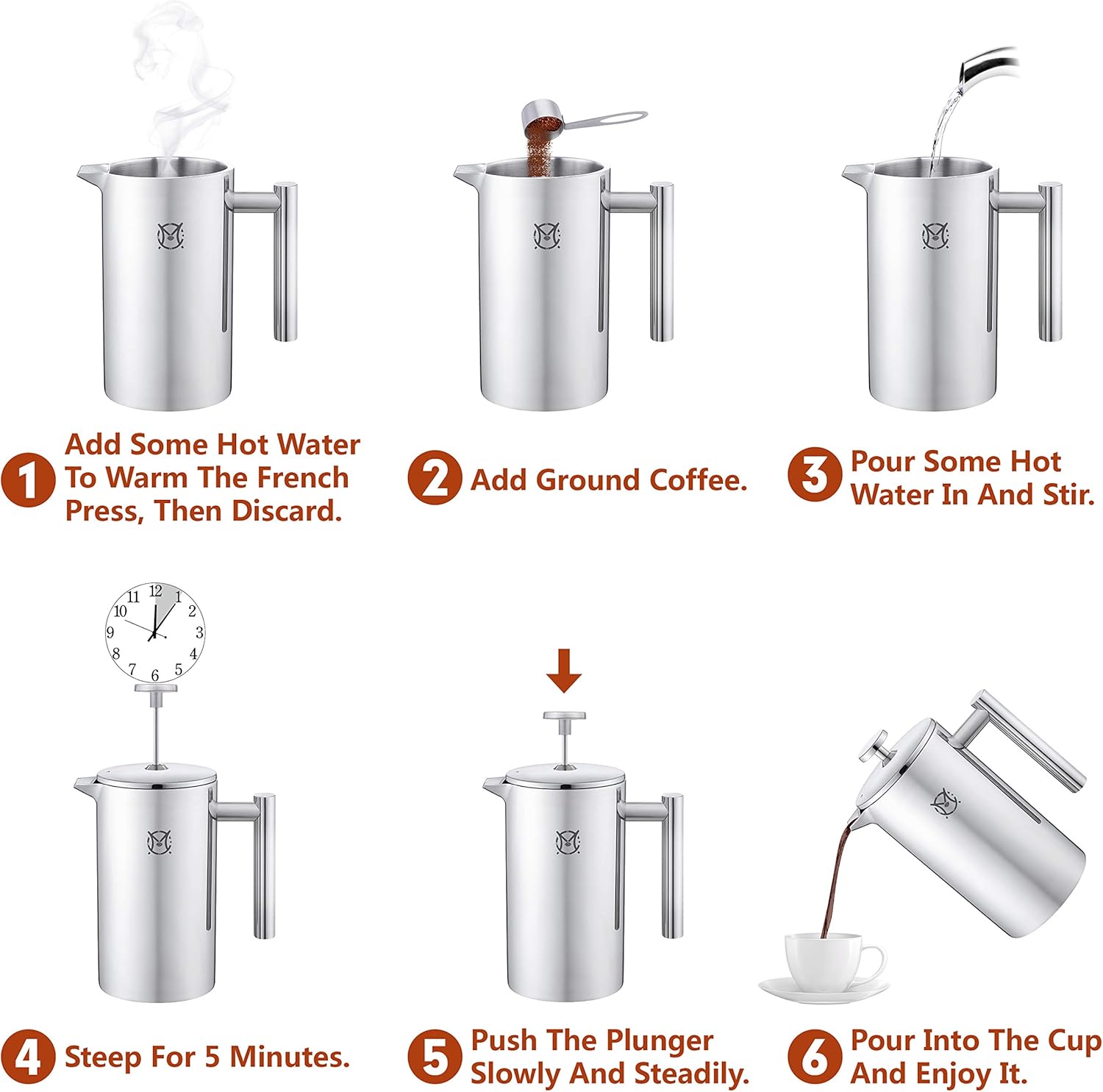 1 Add Some Hot Water To Warm The French Press, Then Discard.

2 Add Ground Coffee.

3 Pour Some Hot Water In And Stir.

12 1 2 3 4 5 6 7 8 9 10 11

4 Steep For 5 Minutes.

5 Push The Plunger Slowly And Steadily.

6 Pour Into The Cup And Enjoy It.