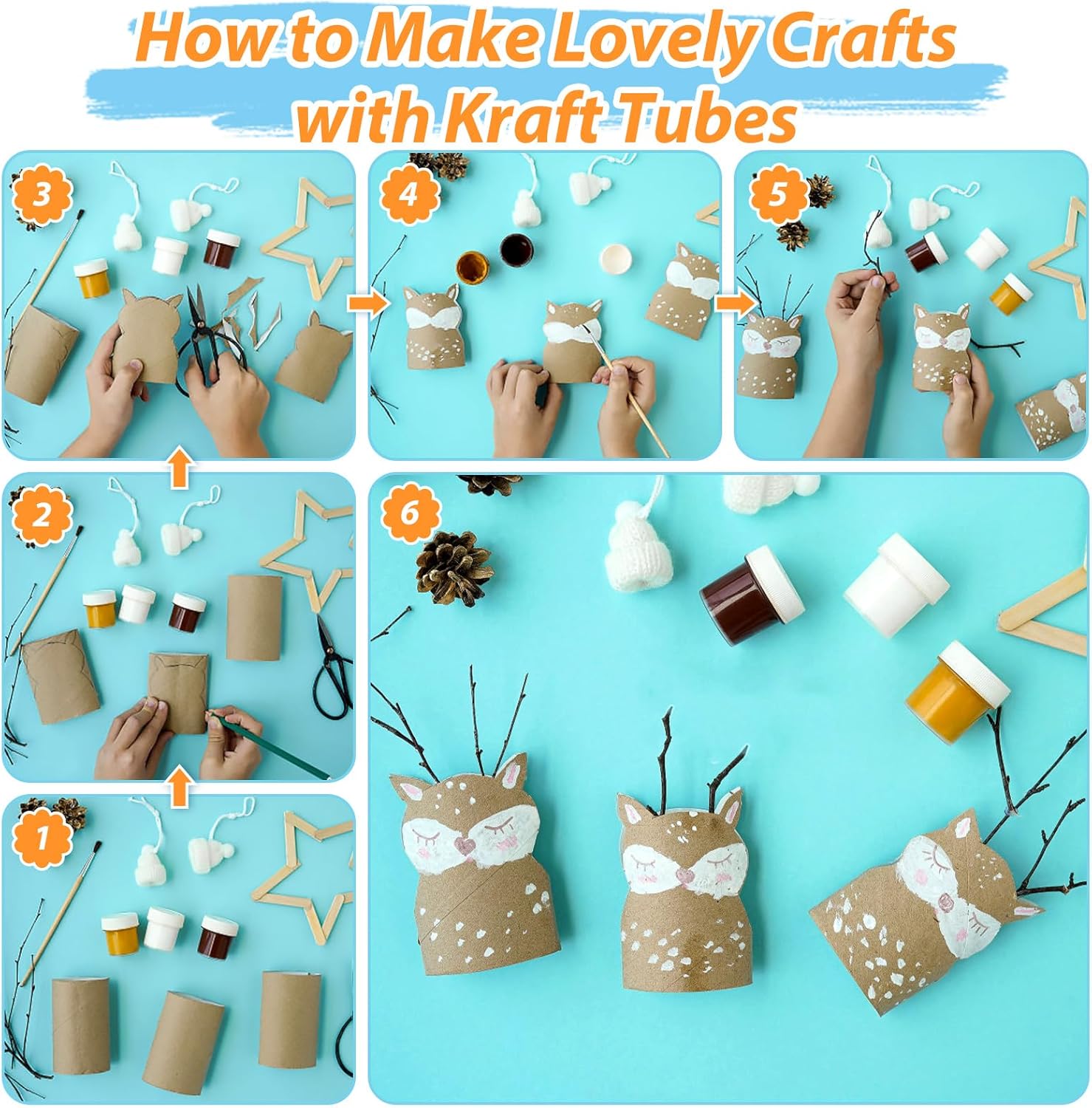 How to Make Lovely Crafts with Kraft Tubes

3

4

5

2

6

1