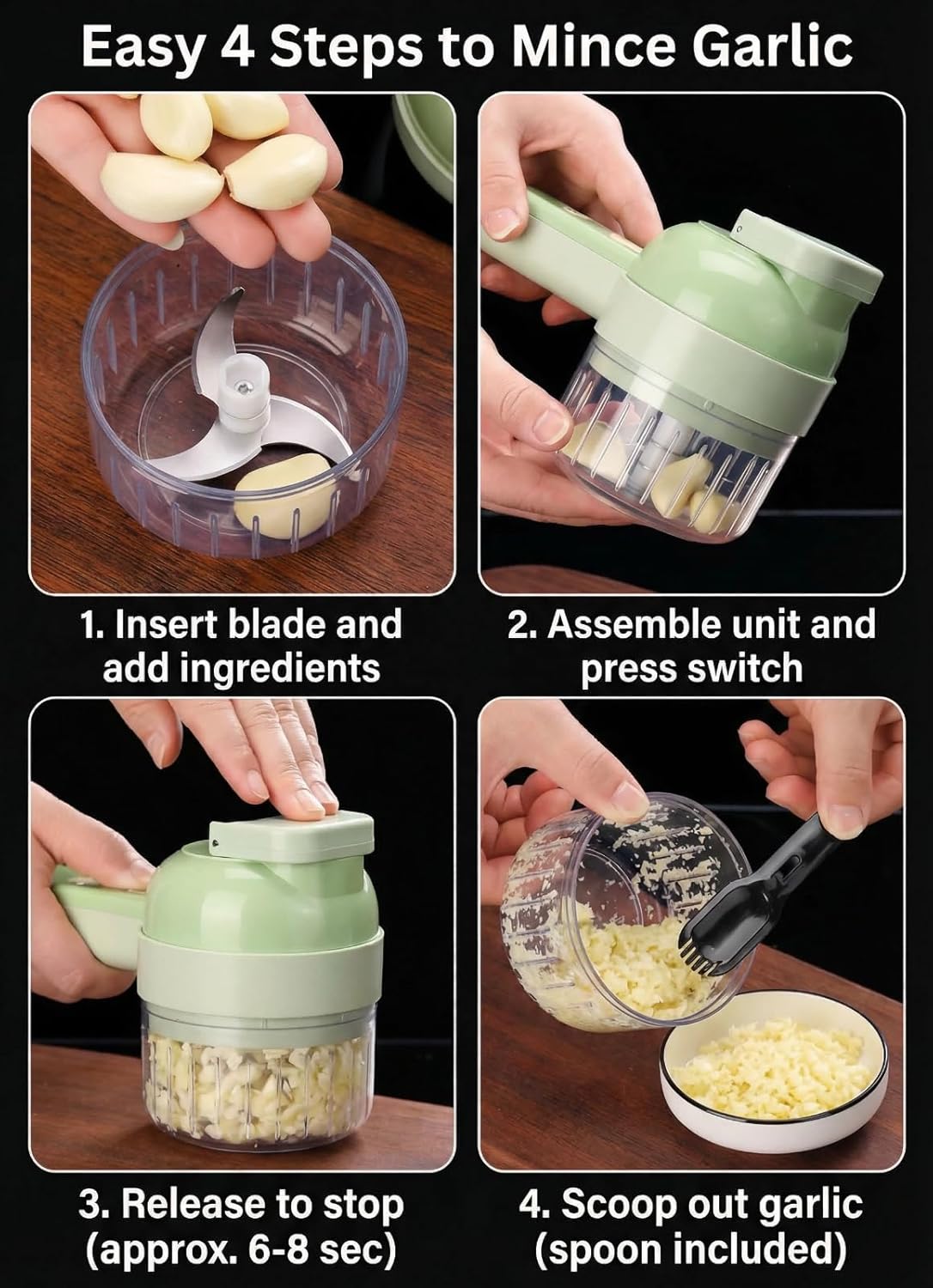 Easy 4 Steps to Mince Garlic

1. Insert blade and add ingredients

2. Assemble unit and press switch

3. Release to stop (approx. 6-8 sec)

4. Scoop out garlic (spoon included)