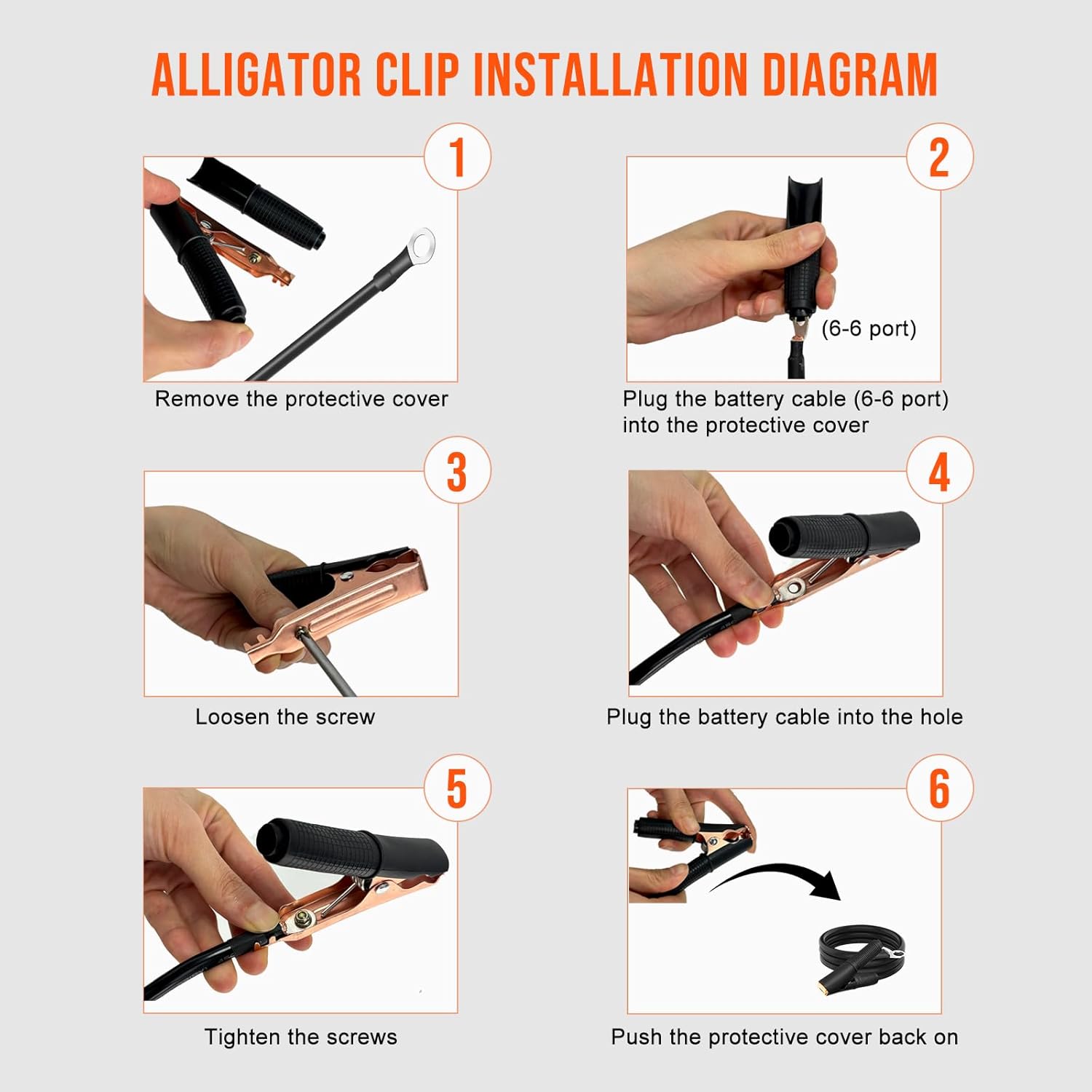 ALLIGATOR CLIP INSTALLATION DIAGRAM

1

Remove the protective cover

2

(6-6 port)

Plug the battery cable (6-6 port) into the protective cover

3

Loosen the screw

4

Plug the battery cable into the hole

5

Tighten the screws

6

Push the protective cover back on